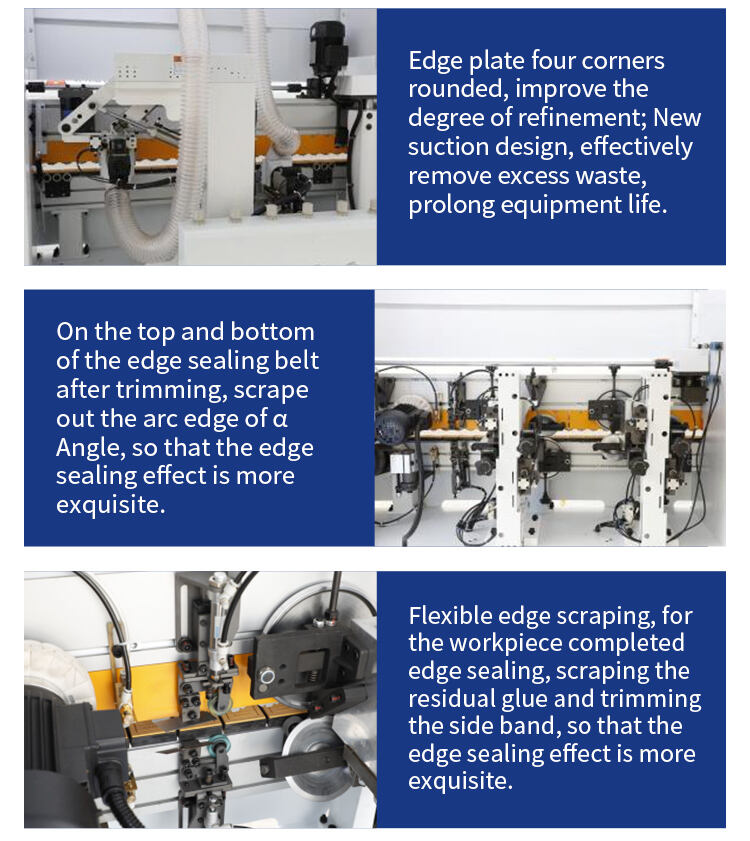 Edge plate four corners rounded, improve the degree of refinement; New suction design, effectively remove excess waste, prolong equipment life.

On the top and bottom of the edge sealing belt after trimming, scrape out the arc edge of α Angle, so that the edge sealing effect is more exquisite.

Flexible edge scraping, for the workpiece completed edge sealing, scraping the residual glue and trimming the side band, so that the edge sealing effect is more exquisite.