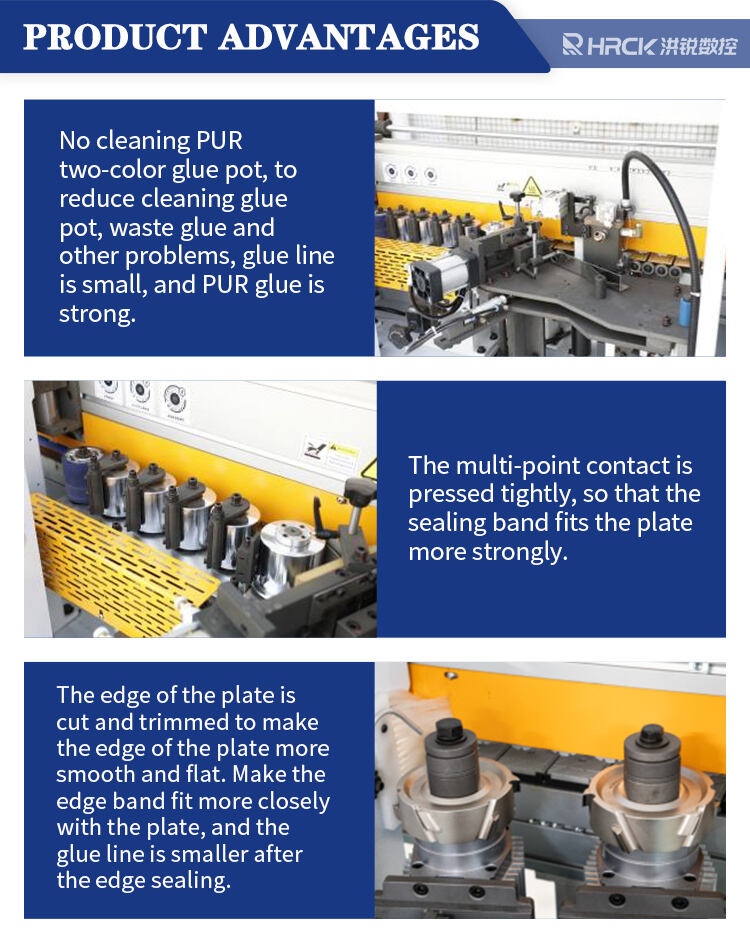 PRODUCT ADVANTAGES

HRCK 洪锐数控

No cleaning PUR two-color glue pot, to reduce cleaning glue pot, waste glue and other problems, glue line is small, and PUR glue is strong.

The multi-point contact is pressed tightly, so that the sealing band fits the plate more strongly.

The edge of the plate is cut and trimmed to make the edge of the plate more smooth and flat. Make the edge band fit more closely with the plate, and the glue line is smaller after the edge sealing.