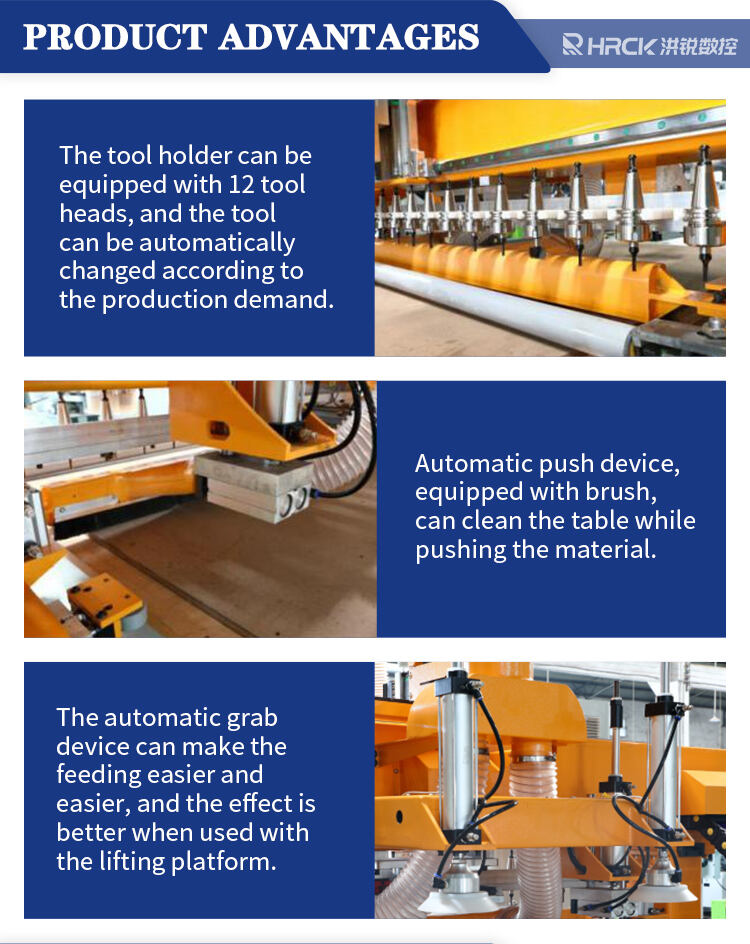 PRODUCT ADVANTAGES

HRCK 洪锐数控

The tool holder can be equipped with 12 tool heads, and the tool can be automatically changed according to the production demand.

Automatic push device, equipped with brush, can clean the table while pushing the material.

The automatic grab device can make the feeding easier and easier, and the effect is better when used with the lifting platform.