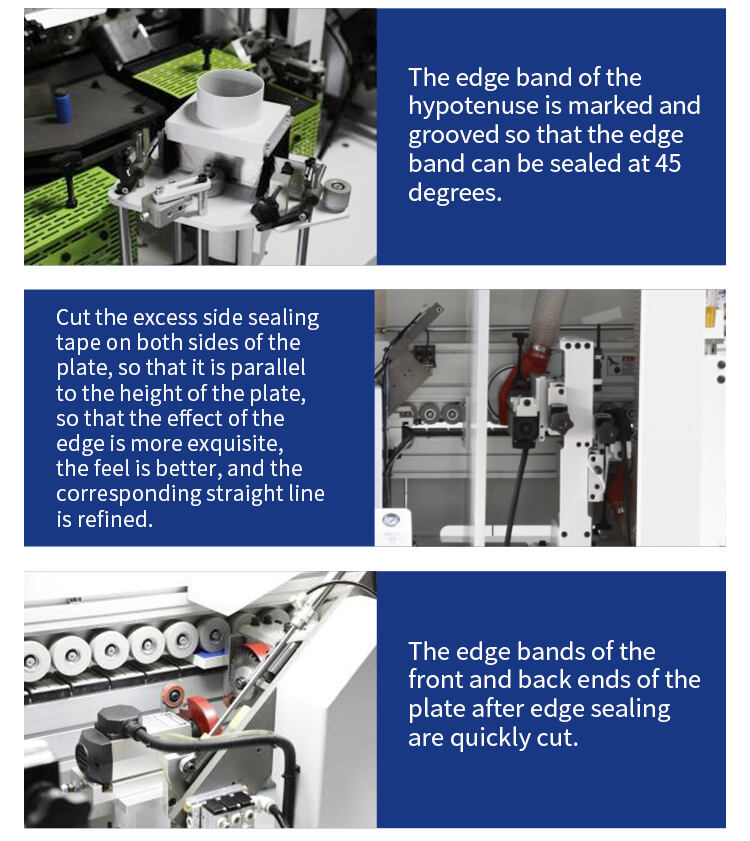 The edge band of the hypotenuse is marked and grooved so that the edge band can be sealed at 45 degrees.

Cut the excess side sealing tape on both sides of the plate, so that it is parallel to the height of the plate, so that the effect of the edge is more exquisite, the feel is better, and the corresponding straight line is refined.

The edge bands of the front and back ends of the plate after edge sealing are quickly cut.