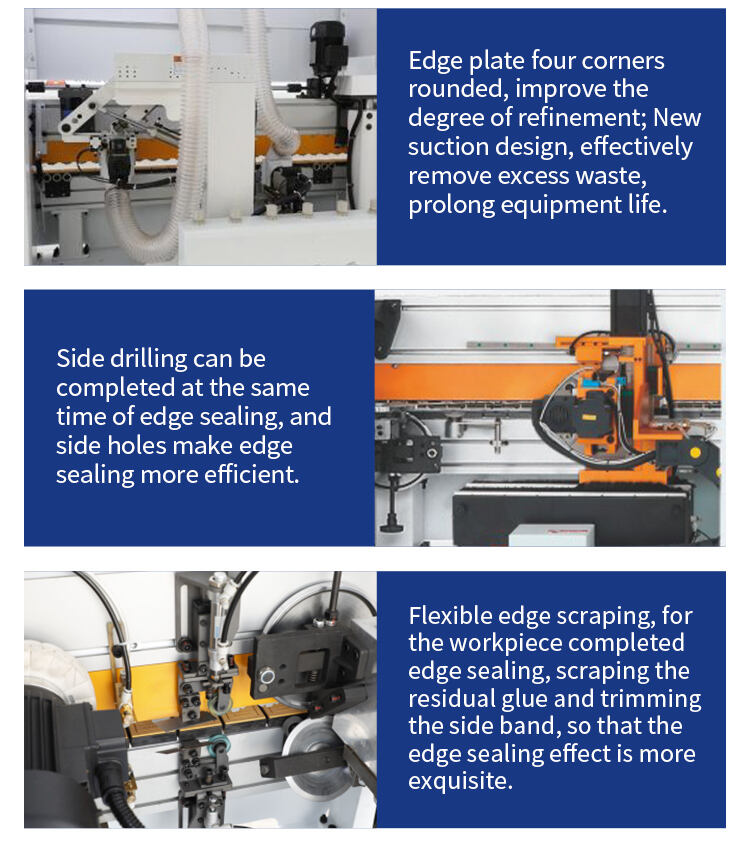 Edge plate four corners rounded, improve the degree of refinement; New suction design, effectively remove excess waste, prolong equipment life.

Side drilling can be completed at the same time of edge sealing, and side holes make edge sealing more efficient.

Flexible edge scraping, for the workpiece completed edge sealing, scraping the residual glue and trimming the side band, so that the edge sealing effect is more exquisite.