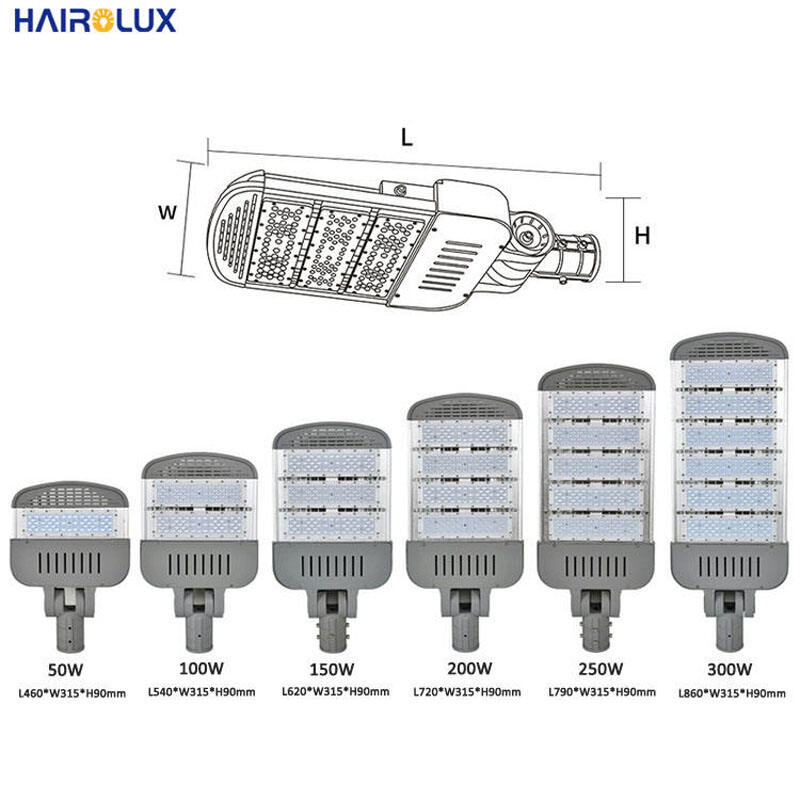 HAIROLUX

L
W
H

50W
L460*W315*H90mm

100W
L540*W315*H90mm

150W
L620*W315*H90mm

200W
L720*W315*H90mm

250W
L790*W315*H90mm

300W
L860*W315*H90mm