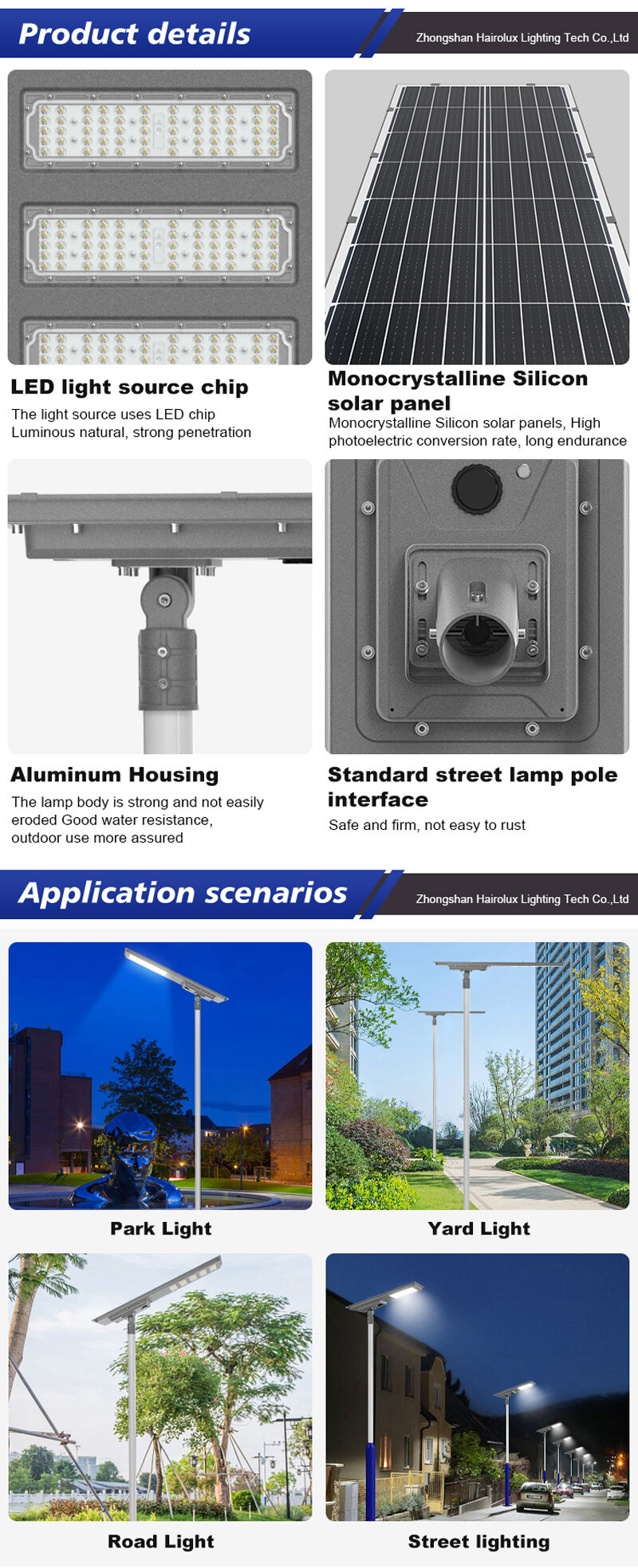 Product details

Zhongshan Hairolux Lighting Tech Co.,Ltd

LED light source chip

The light source uses LED chip
Luminous natural, strong penetration

Monocrystalline Silicon solar panel

Monocrystalline Silicon solar panels, High photoelectric conversion rate, long endurance

Aluminum Housing

The lamp body is strong and not easily eroded Good water resistance, outdoor use more assured

Standard street lamp pole interface

Safe and firm, not easy to rust

Application scenarios

Zhongshan Hairolux Lighting Tech Co.,Ltd

Park Light

Yard Light

Road Light

Street lighting