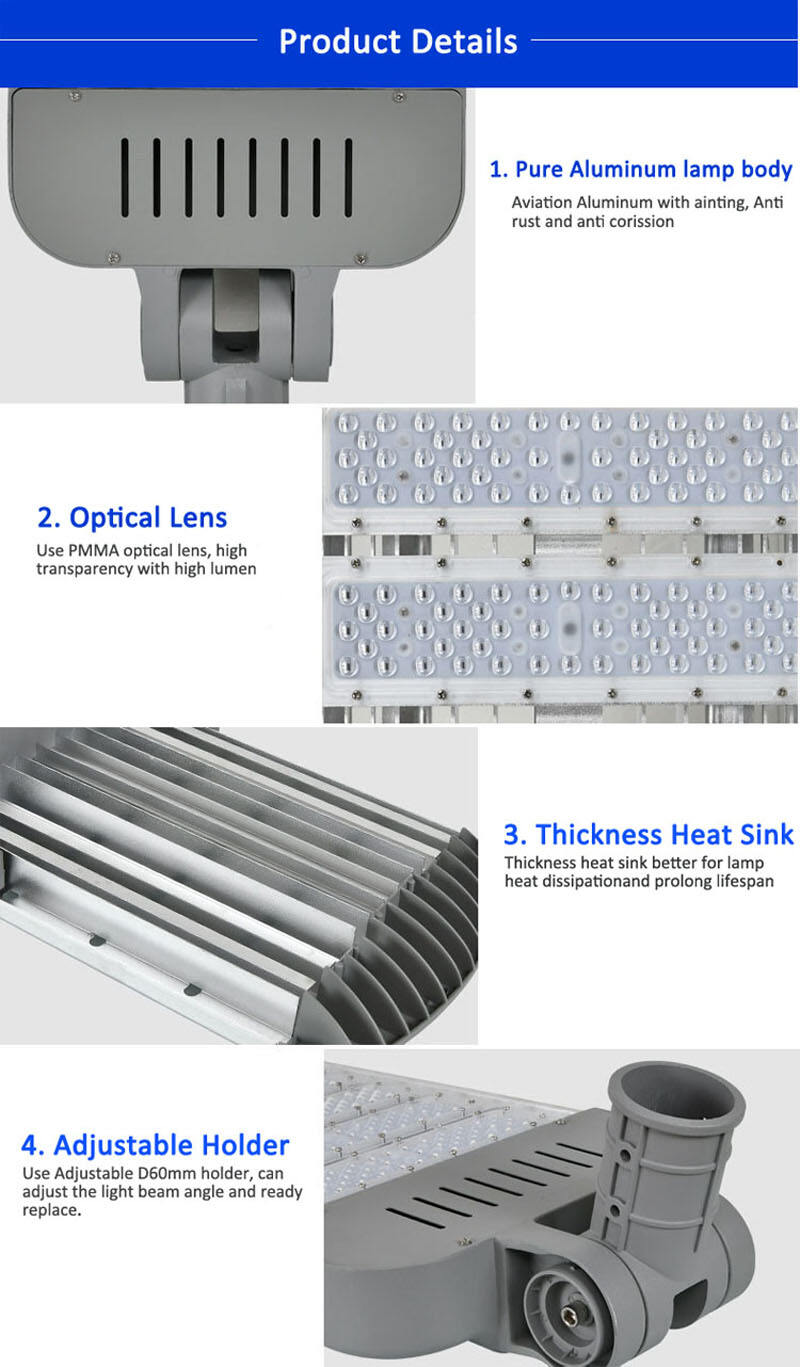 Product Details

1. Pure Aluminum lamp body

Aviation Aluminum with ainting, Anti rust and anti corission

2. Optical Lens

Use PMMA optical lens, high transparency with high lumen

3. Thickness Heat Sink

Thickness heat sink better for lamp heat dissipationand prolong lifespan

4. Adjustable Holder

Use Adjustable D60mm holder, can adjust the light beam angle and ready replace.