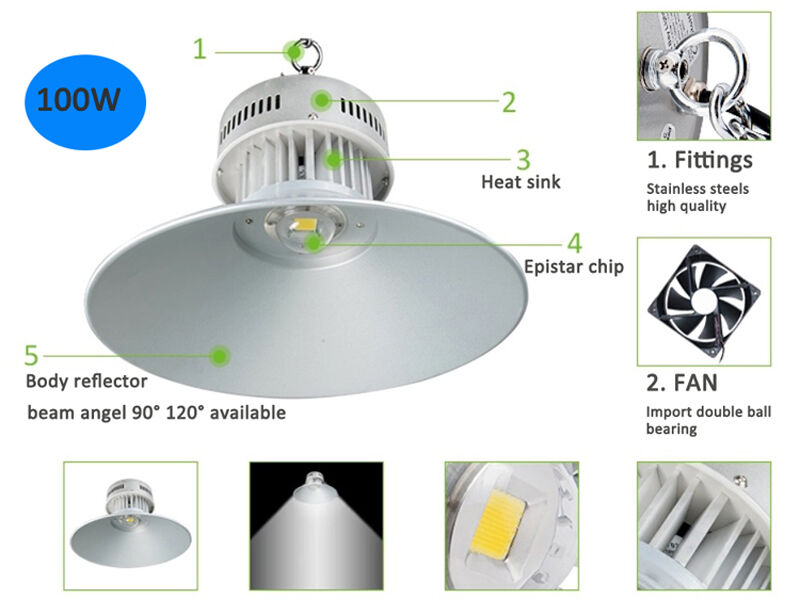 100W

1

2

3
Heat sink

4
Epistar chip

5
Body reflector

beam angel 90° 120° available

1. Fittings
Stainless steels high quality

2. FAN
Import double ball bearing