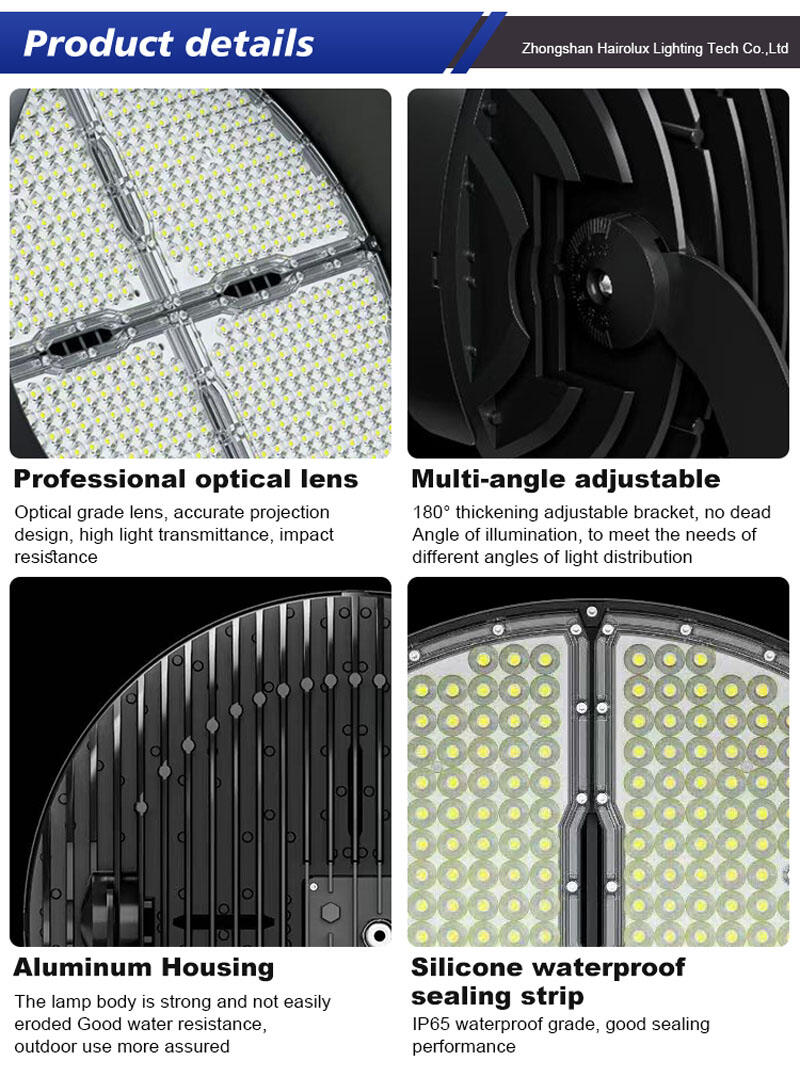 Product details

Zhongshan Hairolux Lighting Tech Co.,Ltd

Professional optical lens

Optical grade lens, accurate projection design, high light transmittance, impact resistance

Multi-angle adjustable

180° thickening adjustable bracket, no dead Angle of illumination, to meet the needs of different angles of light distribution

Aluminum Housing

The lamp body is strong and not easily eroded Good water resistance, outdoor use more assured

Silicone waterproof sealing strip

IP65 waterproof grade, good sealing performance