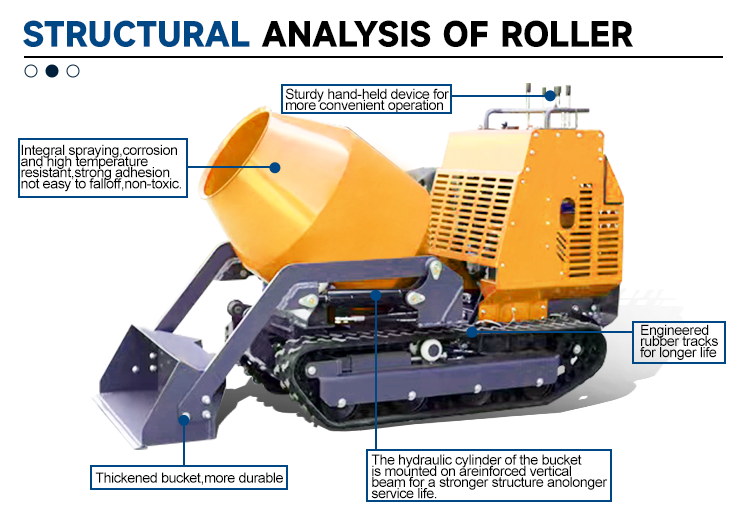 STRUCTURAL ANALYSIS OF ROLLER

Sturdy hand-held device for more convenient operation

Integral spraying,corrosion and high temperature resistant,strong adhesion not easy to falloff,non-toxic.

Engineered rubber tracks for longer life

Thickened bucket,more durable

The hydraulic cylinder of the bucket is mounted on areinforced vertical beam for a stronger structure anolonger service life.