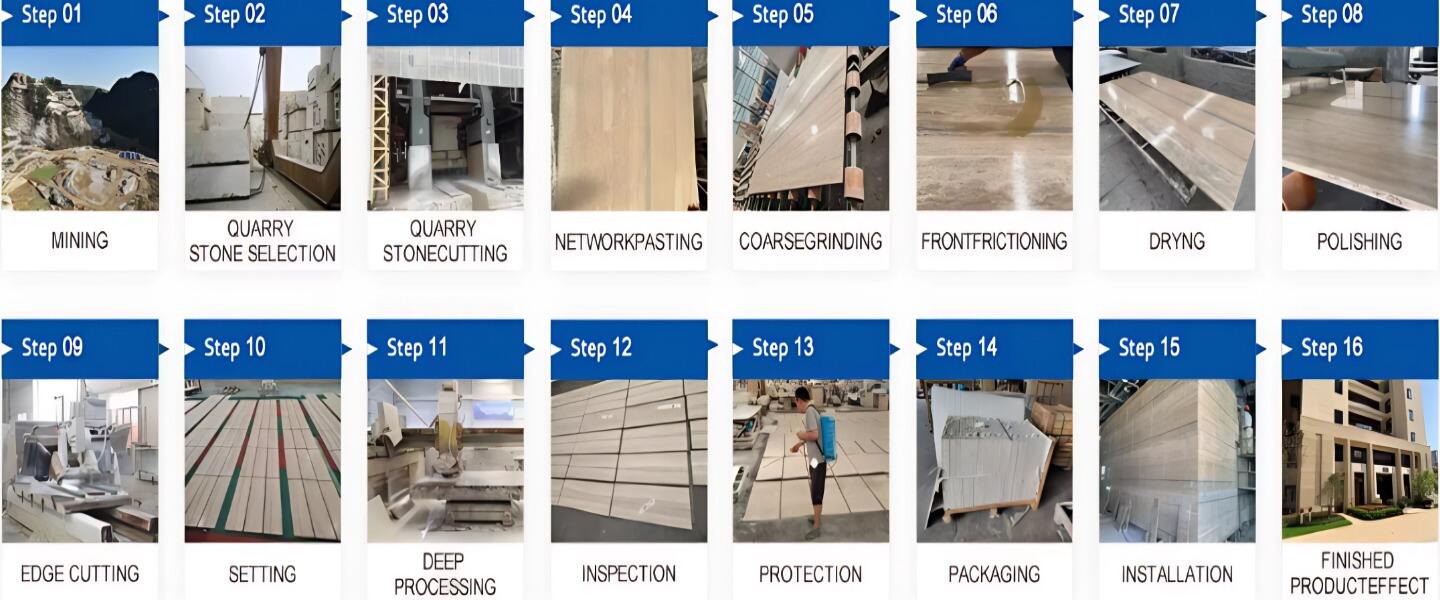 Step 01
MINING

Step 02
QUARRY STONE SELECTION

Step 03
QUARRY STONECUTTING

Step 04
NETWORKPASTING

Step 05
COARSEGRINDING

Step 06
FRONTFRICTIONING

Step 07
DRYNG

Step 08
POLISHING

Step 09
EDGE CUTTING

Step 10
SETTING

Step 11
DEEP PROCESSING

Step 12
INSPECTION

Step 13
PROTECTION

Step 14
PACKAGING

Step 15
INSTALLATION

Step 16
FINISHED PRODUCTEFFECT