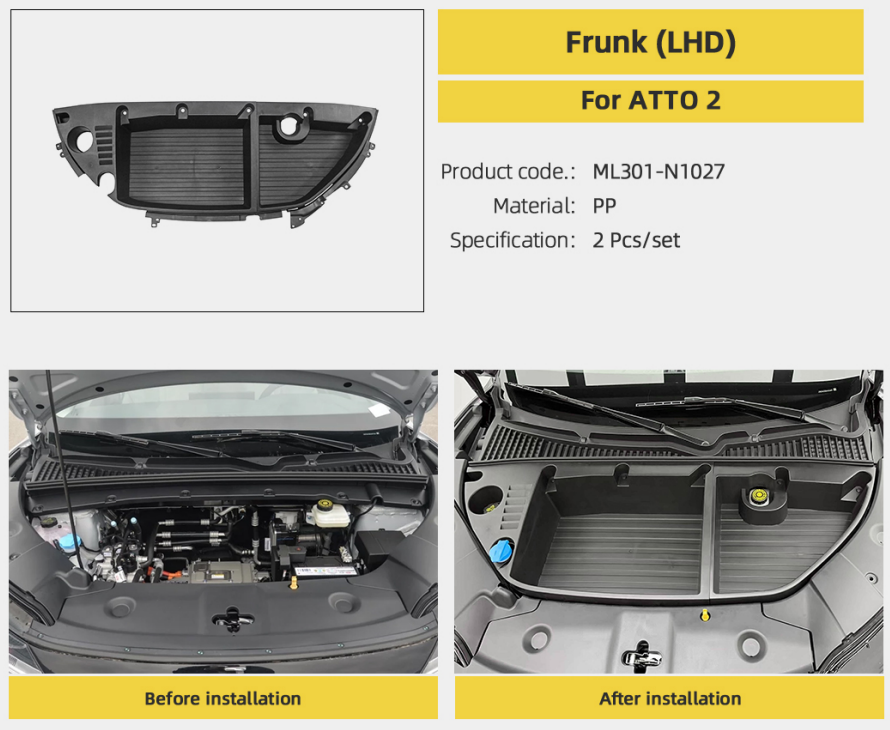 Frunk (LHD)

For ATTO 2

Product code.: ML301-N1027
Material: PP
Specification: 2 Pcs/set

Before installation

After installation