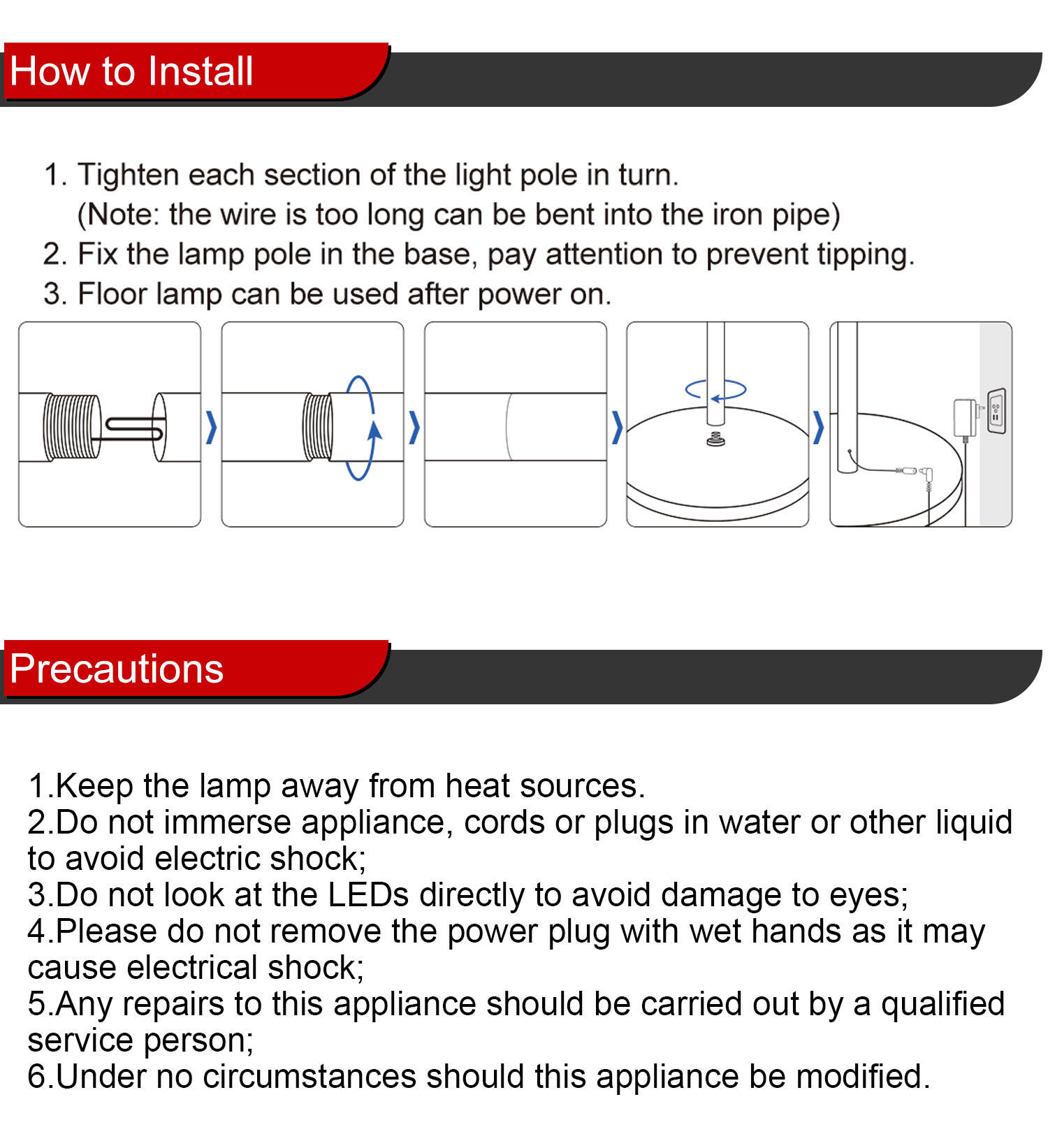 How to Install

1. Tighten each section of the light pole in turn.
(Note: the wire is too long can be bent into the iron pipe)
2. Fix the lamp pole in the base, pay attention to prevent tipping.
3. Floor lamp can be used after power on.

Precautions

1.Keep the lamp away from heat sources.
2.Do not immerse appliance, cords or plugs in water or other liquid to avoid electric shock;
3.Do not look at the LEDs directly to avoid damage to eyes;
4.Please do not remove the power plug with wet hands as it may cause electrical shock;
5.Any repairs to this appliance should be carried out by a qualified service person;
6.Under no circumstances should this appliance be modified.