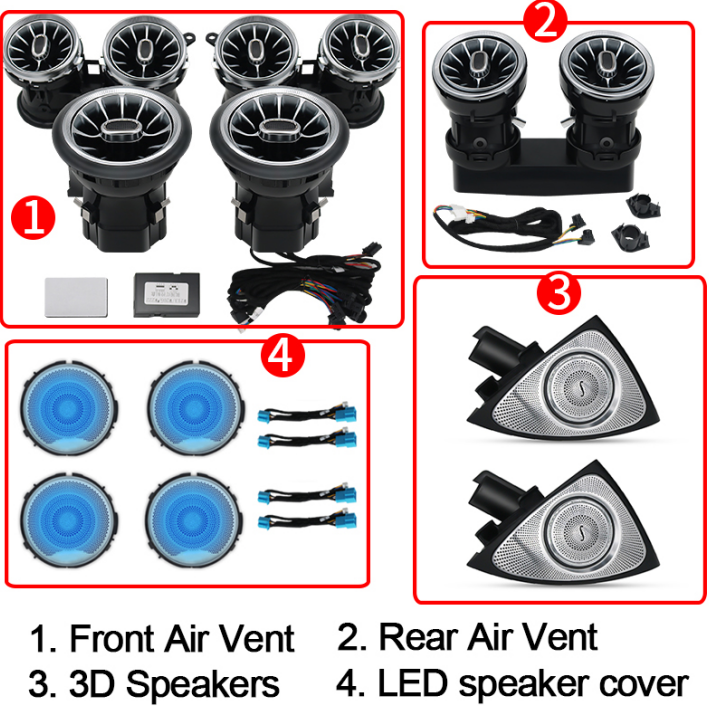 1

2

3

4

1. Front Air Vent 2. Rear Air Vent
3. 3D Speakers 4. LED speaker cover