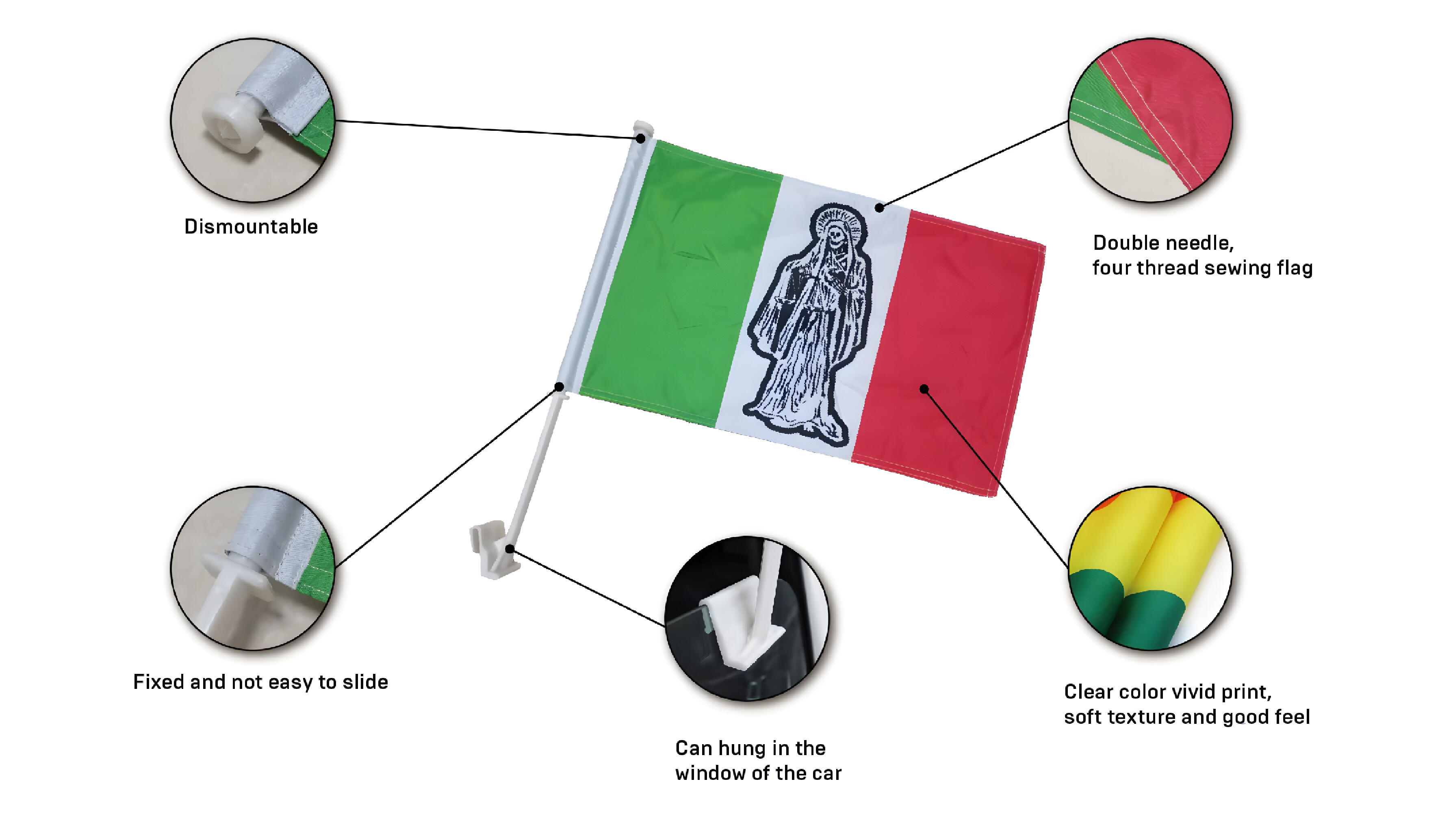 Dismountable

Double needle,
four thread sewing flag

Fixed and not easy to slide

Can hung in the
window of the car

Clear color vivid print,
soft texture and good feel