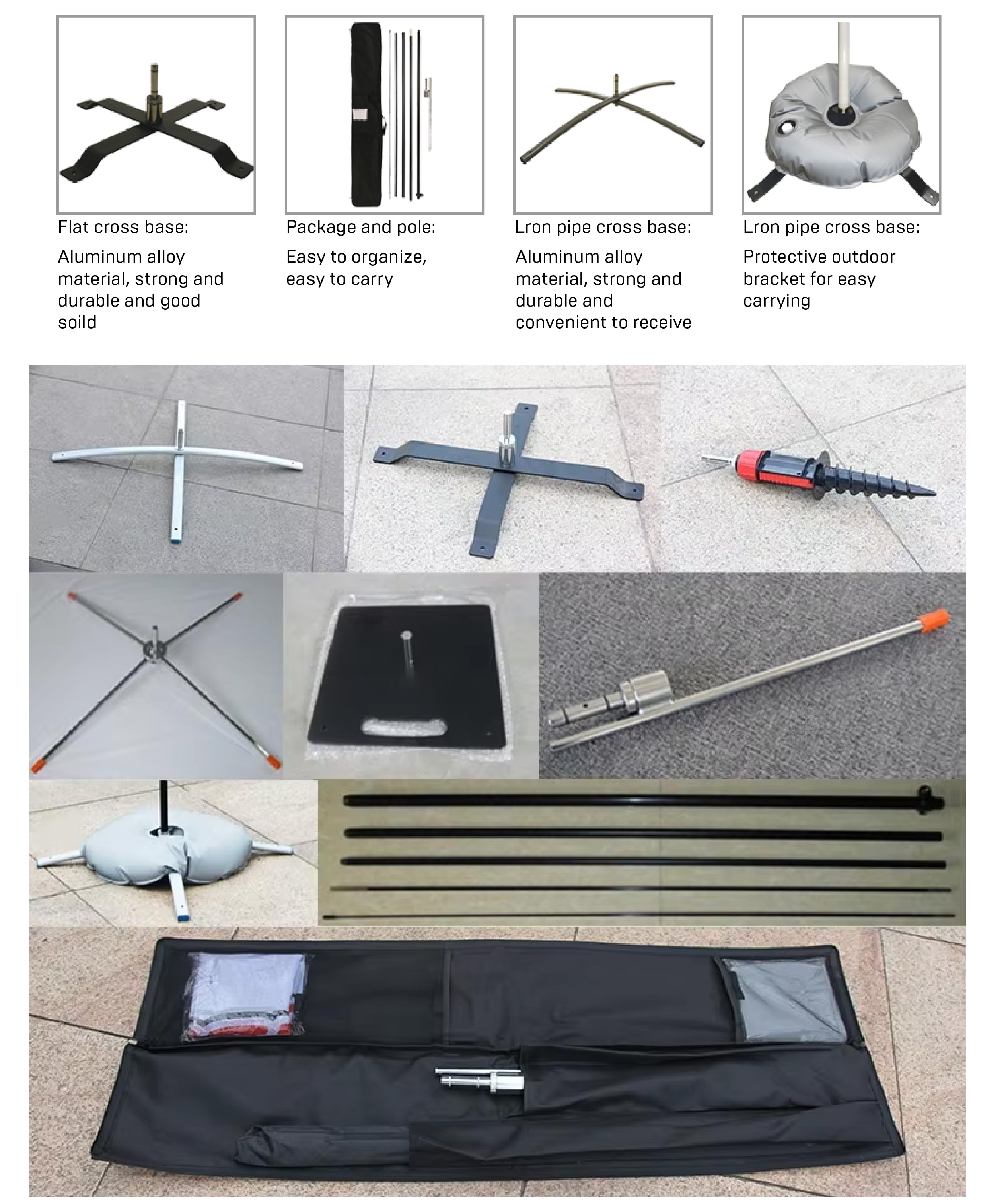 Flat cross base:

Aluminum alloy material, strong and durable and good soild

Package and pole:

Easy to organize, easy to carry

Lron pipe cross base:

Aluminum alloy material, strong and durable and convenient to receive

Lron pipe cross base:

Protective outdoor bracket for easy carrying