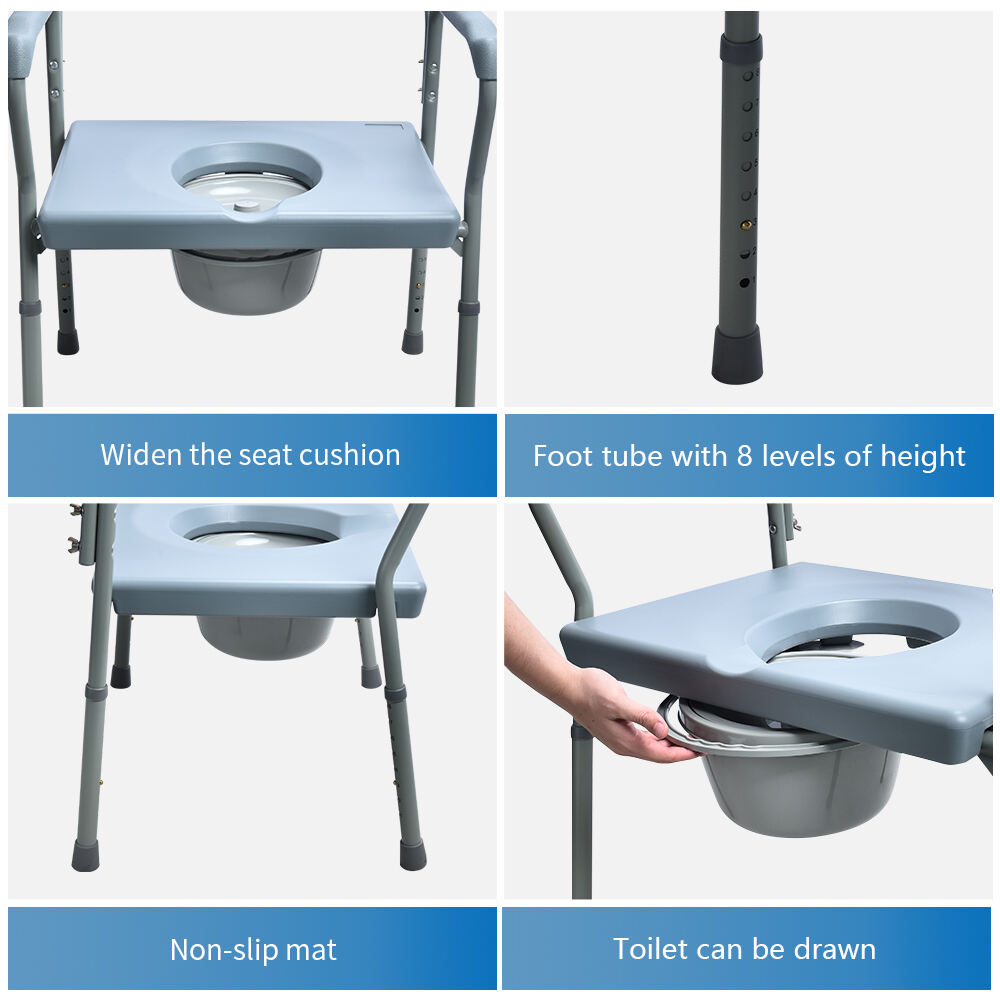 Widen the seat cushion

Foot tube with 8 levels of height

Non-slip mat

Toilet can be drawn