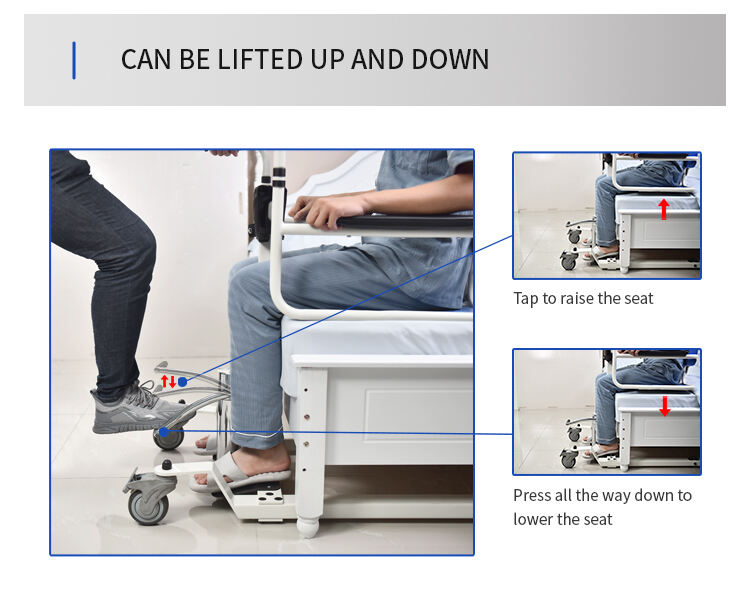 CAN BE LIFTED UP AND DOWN

Tap to raise the seat

Press all the way down to lower the seat