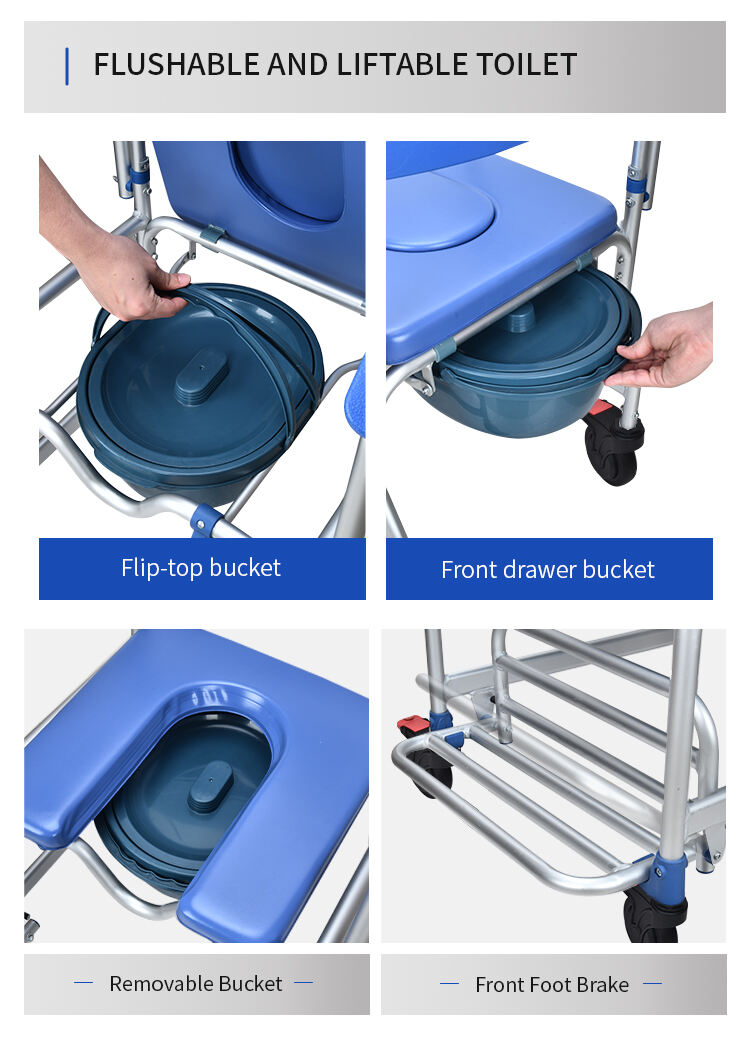 FLUSHABLE AND LIFTABLE TOILET

Flip-top bucket

Front drawer bucket

Removable Bucket

Front Foot Brake