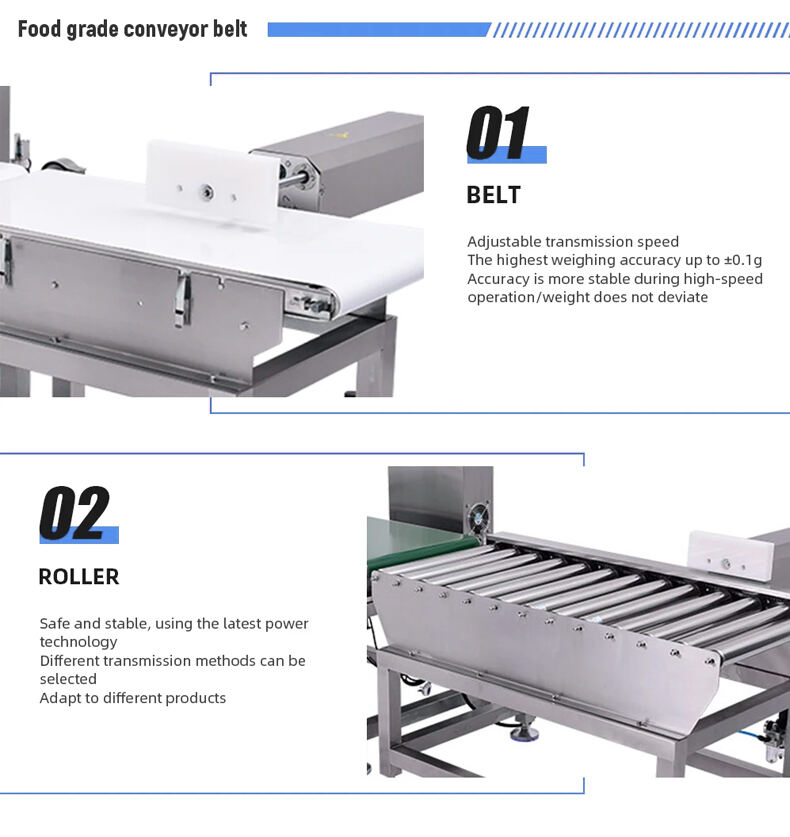 Food grade conveyor belt

01

BELT

Adjustable transmission speed
The highest weighing accuracy up to ±0.1g
Accuracy is more stable during high-speed operation/weight does not deviate

02

ROLLER

Safe and stable, using the latest power technology
Different transmission methods can be selected
Adapt to different products