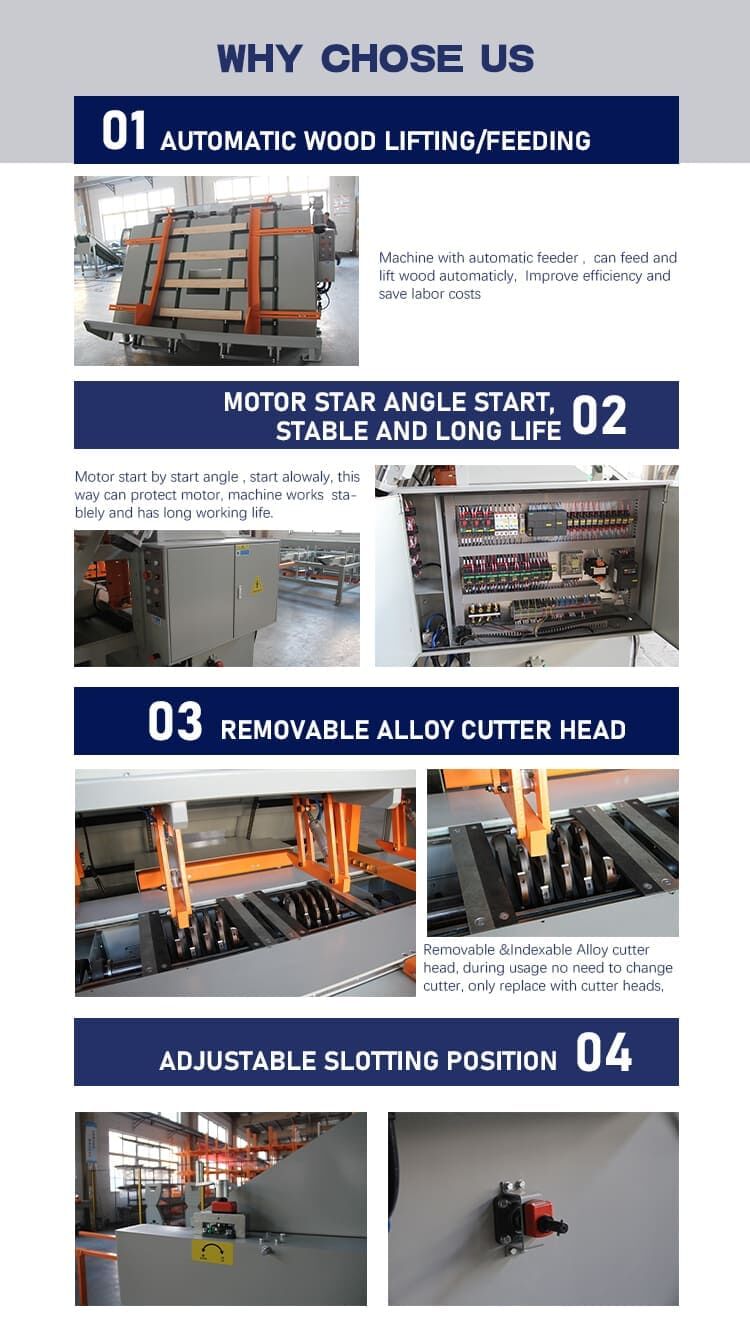 WHY CHOSE US

01 AUTOMATIC WOOD LIFTING/FEEDING

Machine with automatic feeder , can feed and lift wood automaticly, Improve efficiency and save labor costs

MOTOR STAR ANGLE START, STABLE AND LONG LIFE 02

Motor start by start angle , start alowaly, this way can protect motor, machine works stablely and has long working life.

03 REMOVABLE ALLOY CUTTER HEAD

Removable &Indexable Alloy cutter head, during usage no need to change cutter, only replace with cutter heads,

ADJUSTABLE SLOTTING POSITION 04