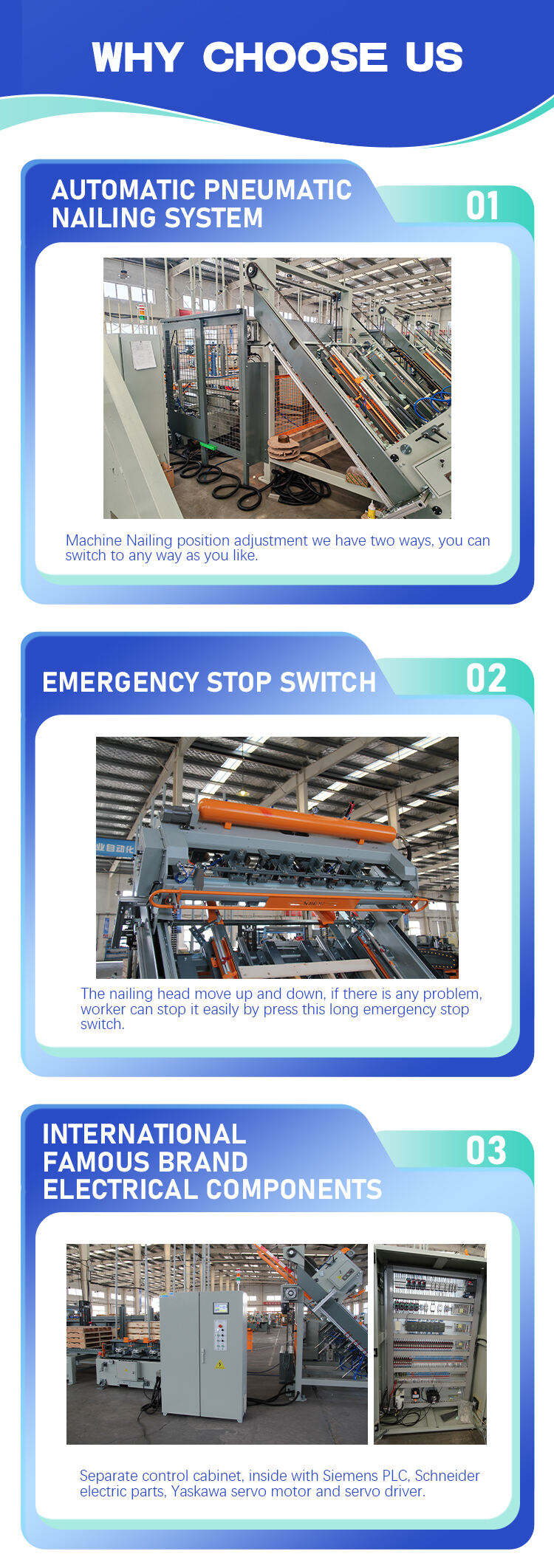 WHY CHOOSE US

AUTOMATIC PNEUMATIC NAILING SYSTEM

01

Machine Nailing position adjustment we have two ways, you can switch to any way as you like.

EMERGENCY STOP SWITCH

02

业自动化

The nailing head move up and down, if there is any problem, worker can stop it easily by press this long emergency stop switch.

INTERNATIONAL FAMOUS BRAND ELECTRICAL COMPONENTS

03

Separate control cabinet, inside with Siemens PLC, Schneider electric parts, Yaskawa servo motor and servo driver.