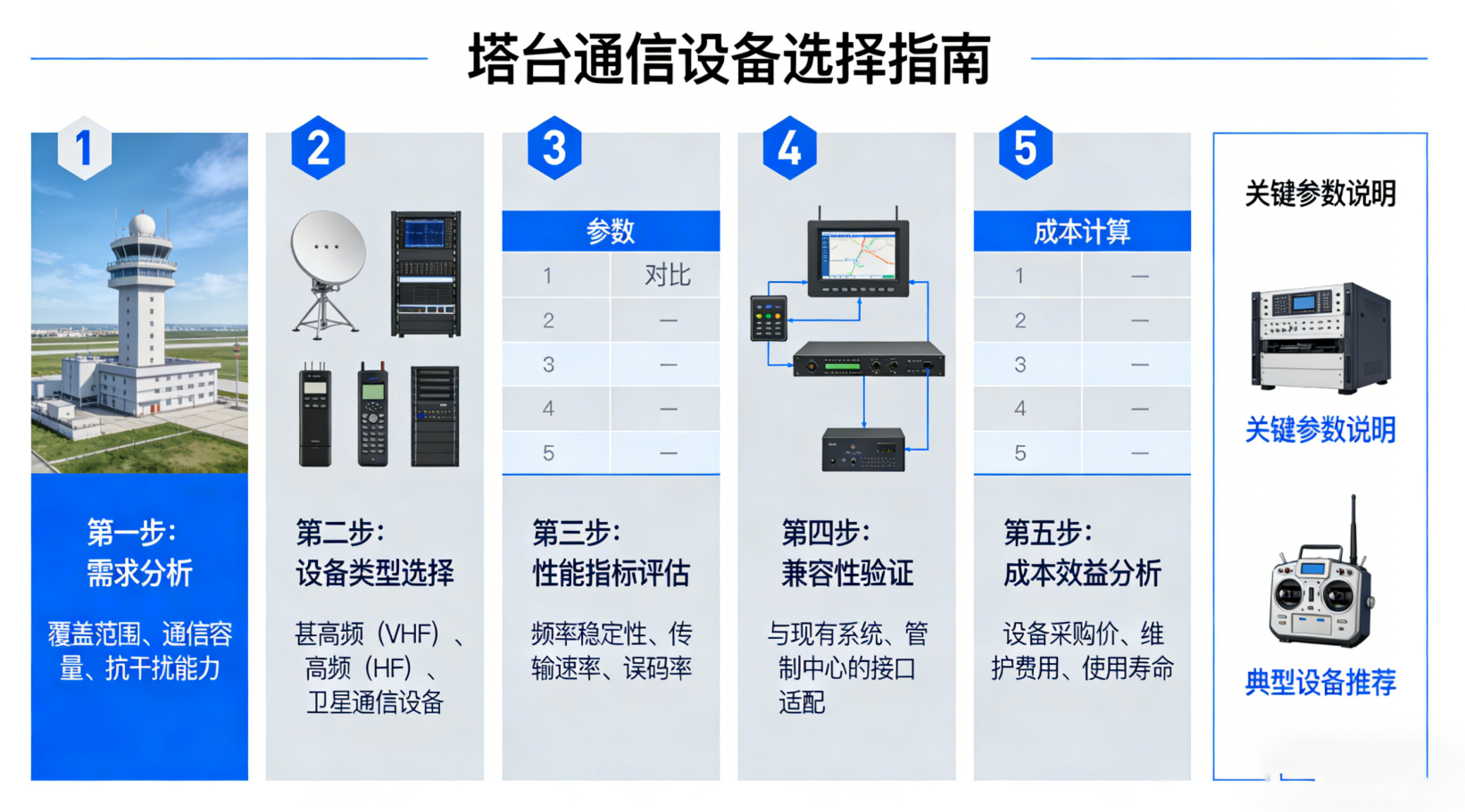 塔台通信设备选择指南

1

第一步：
需求分析

覆盖范围、通信容量、抗干扰能力

2

第二步：
设备类型选择

甚高频（VHF）、高频（HF）、卫星通信设备

3

| 参数 | |
|---|---|
| 1 | 对比 |
| 2 | — |
| 3 | — |
| 4 | — |
| 5 | — |

第三步：
性能指标评估

频率稳定性、传输速率、误码率

4

第四步：
兼容性验证

与现有系统、管制中心的接口适配

5

| 成本计算 | |
|---|---|
| 1 | — |
| 2 | — |
| 3 | — |
| 4 | — |
| 5 | — |

第五步：
成本效益分析

设备采购价、维护费用、使用寿命

关键参数说明

关键参数说明

典型设备推荐