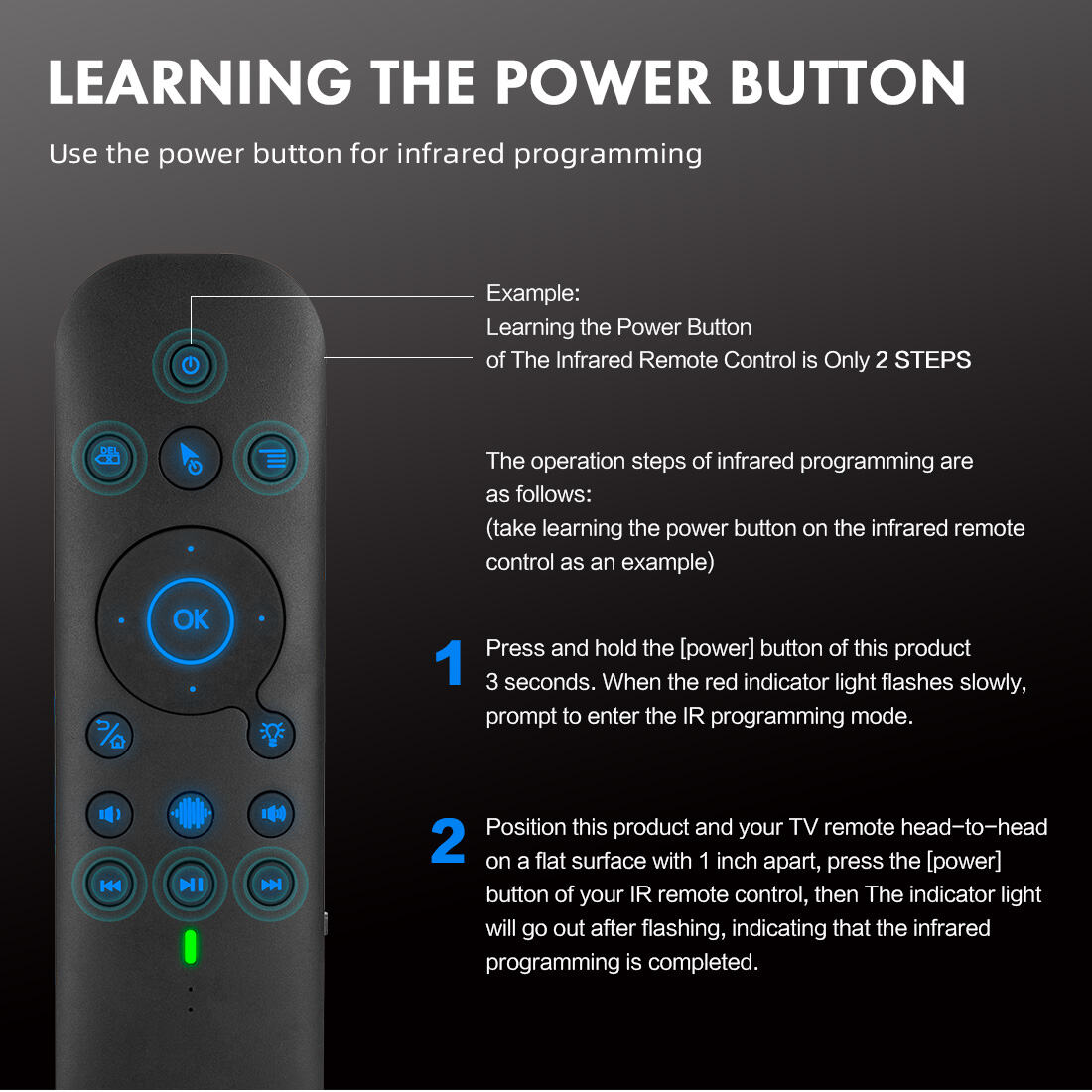 LEARNING THE POWER BUTTON

Use the power button for infrared programming

DEL

OK

Example:
Learning the Power Button
of The Infrared Remote Control is Only 2 STEPS

The operation steps of infrared programming are as follows:
(take learning the power button on the infrared remote control as an example)

1 Press and hold the [power] button of this product 3 seconds. When the red indicator light flashes slowly, prompt to enter the IR programming mode.

2 Position this product and your TV remote head-to-head on a flat surface with 1 inch apart, press the [power] button of your IR remote control, then The indicator light will go out after flashing, indicating that the infrared programming is completed.