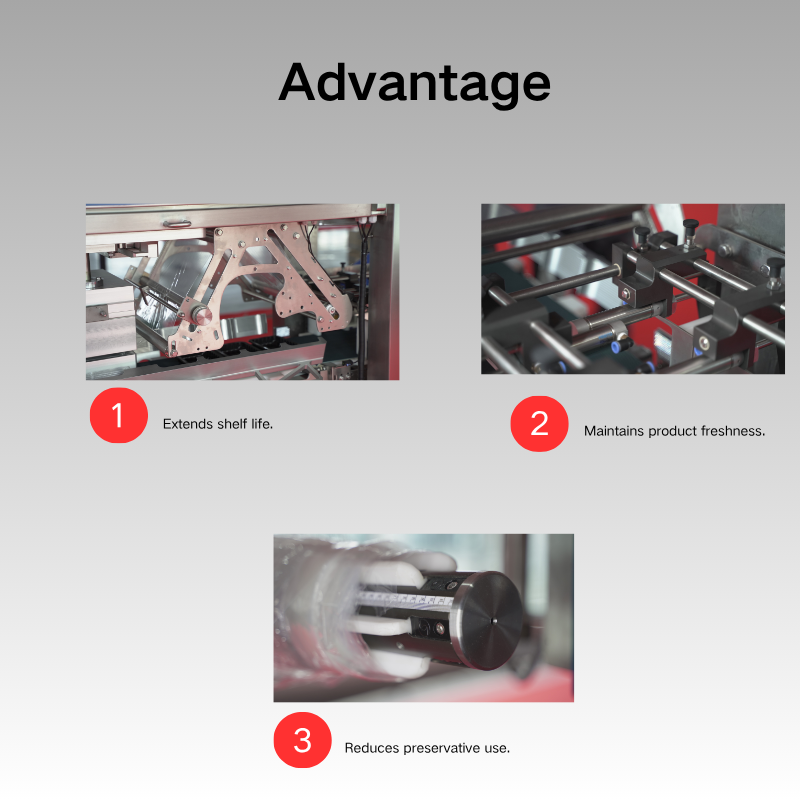 Advantage

1 Extends shelf life.

2 Maintains product freshness.

3 Reduces preservative use.