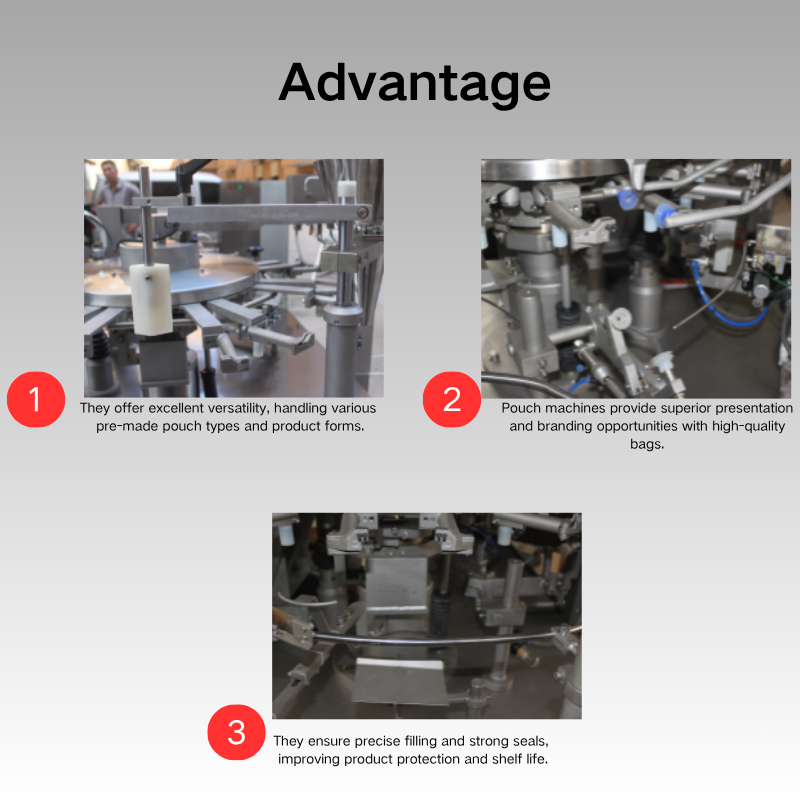 Advantage

1

They offer excellent versatility, handling various pre-made pouch types and product forms.

2

Pouch machines provide superior presentation and branding opportunities with high-quality bags.

3

They ensure precise filling and strong seals, improving product protection and shelf life.