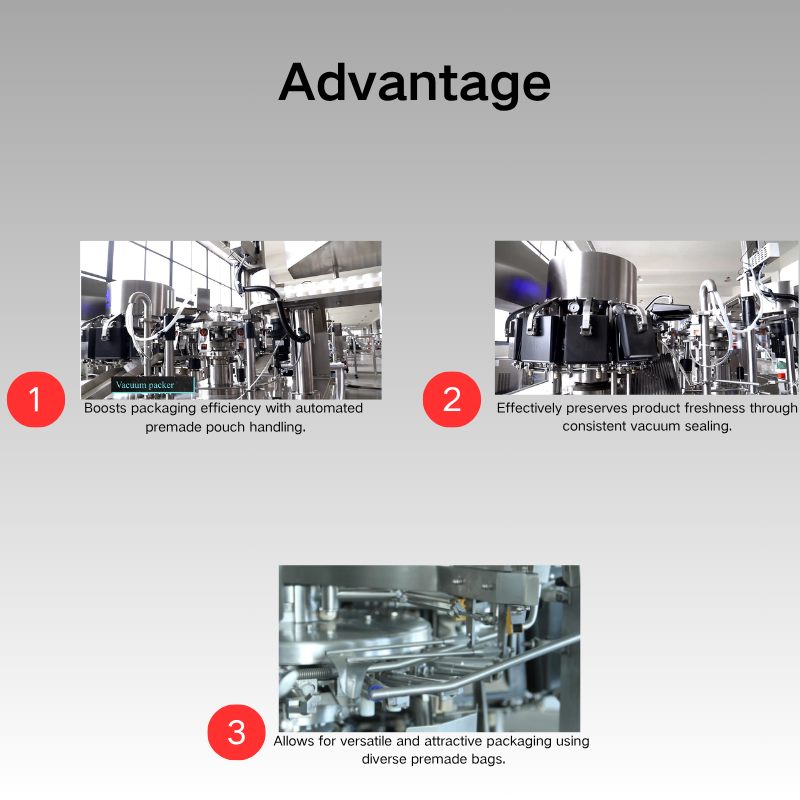 Advantage

Vacuum packer

1

Boosts packaging efficiency with automated premade pouch handling.

2

Effectively preserves product freshness through consistent vacuum sealing.

3

Allows for versatile and attractive packaging using diverse premade bags.