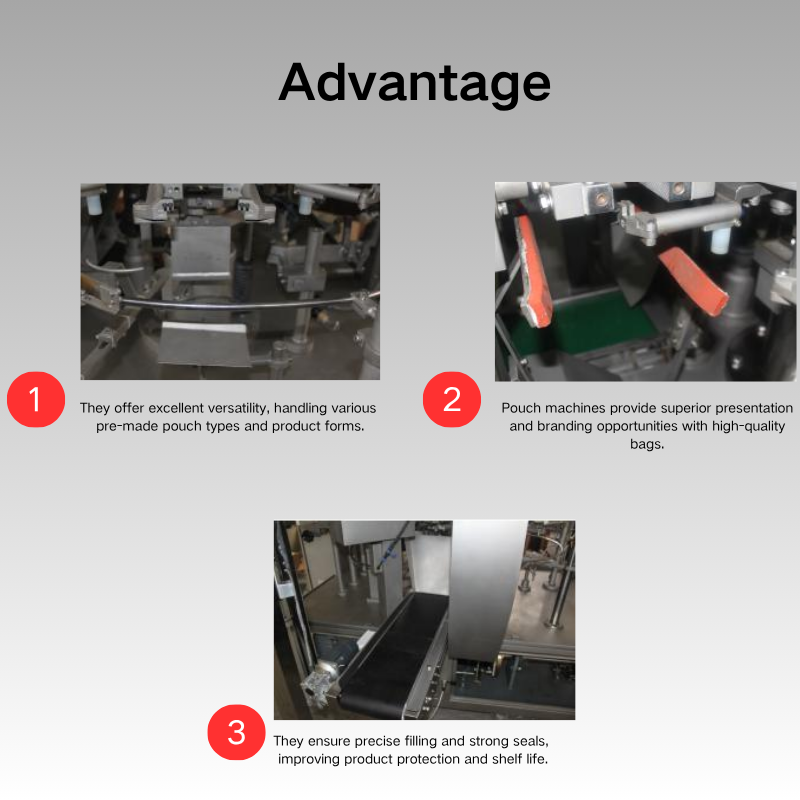 Advantage

1

They offer excellent versatility, handling various pre-made pouch types and product forms.

2

Pouch machines provide superior presentation and branding opportunities with high-quality bags.

3

They ensure precise filling and strong seals, improving product protection and shelf life.