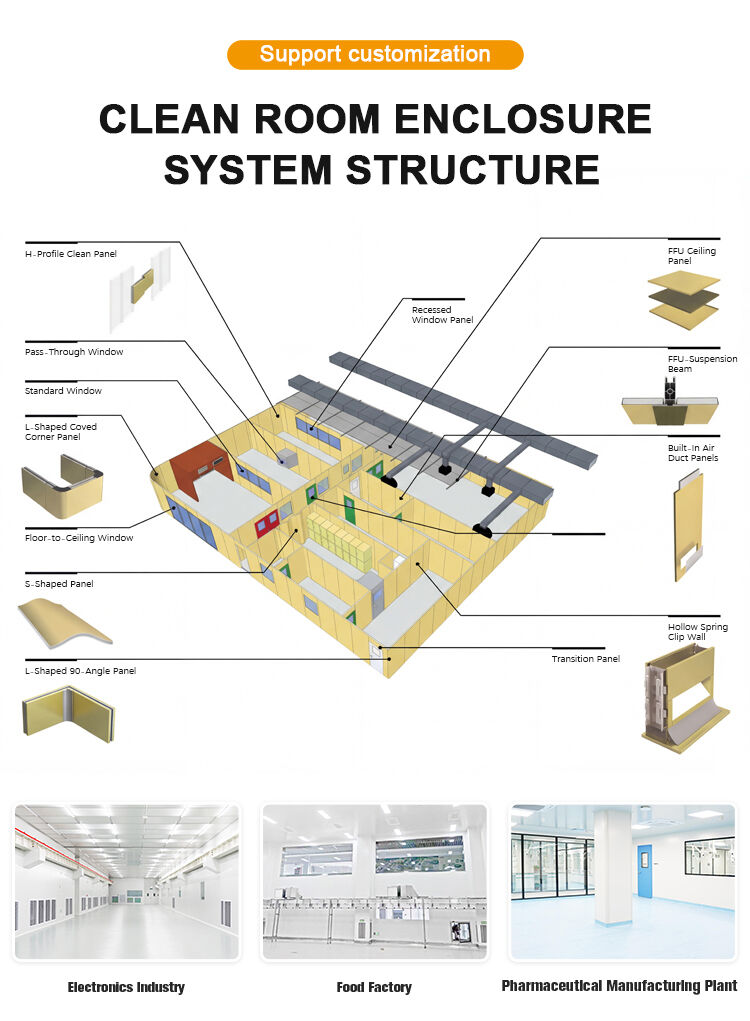 Support customization

CLEAN ROOM ENCLOSURE SYSTEM STRUCTURE

H-Profile Clean Panel

Pass-Through Window

Standard Window

L-Shaped Coved Corner Panel

Floor-to-Ceiling Window

S-Shaped Panel

L-Shaped 90-Angle Panel

Recessed Window Panel

FFU Ceiling Panel

FFU-Suspension Beam

Built-In Air Duct Panels

Hollow Spring Clip Wall

Transition Panel

Electronics Industry

Food Factory

Pharmaceutical Manufacturing Plant