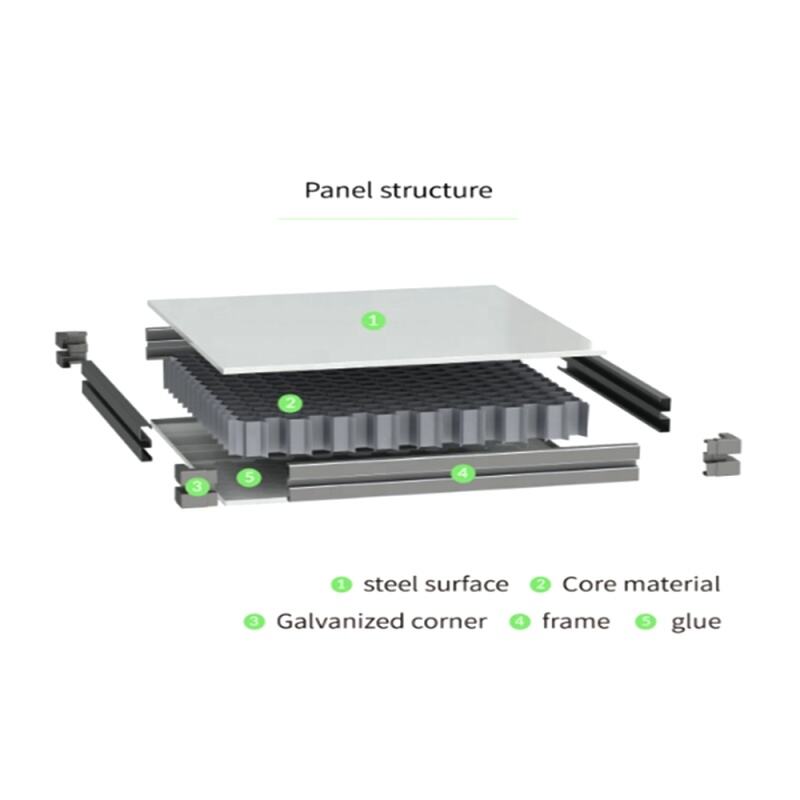 Panel structure

1

2

3 5 4

1 steel surface 2 Core material

3 Galvanized corner 4 frame 5 glue