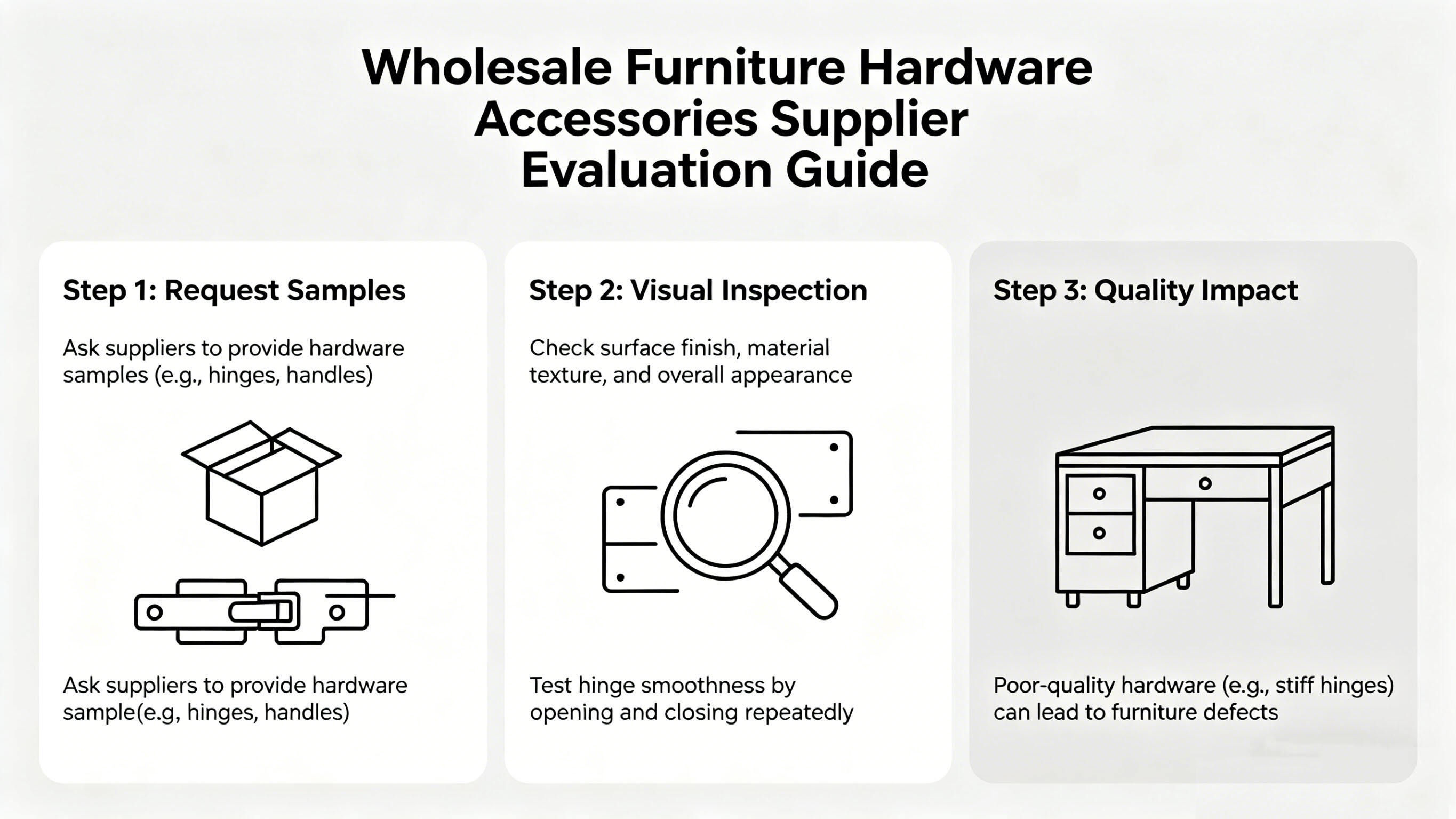 Wholesale Furniture Hardware Accessories Supplier Evaluation Guide

Step 1: Request Samples

Ask suppliers to provide hardware samples (e.g., hinges, handles)

Ask suppliers to provide hardware sample(e.g, hinges, handles)

Step 2: Visual Inspection

Check surface finish, material texture, and overall appearance

Test hinge smoothness by opening and closing repeatedly

Step 3: Quality Impact

Poor-quality hardware (e.g., stiff hinges) can lead to furniture defects