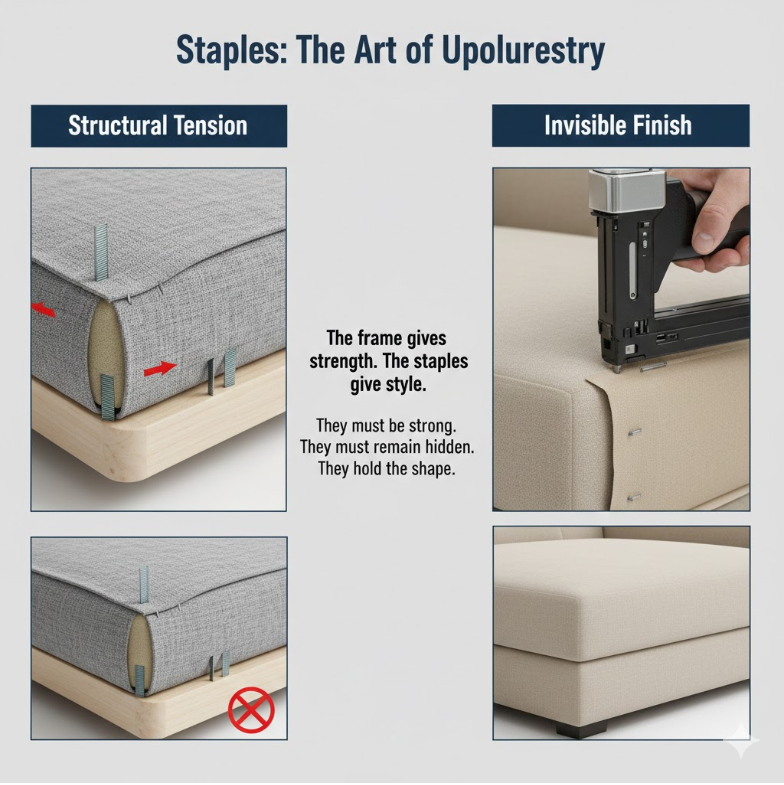 Staples: The Art of Upolurestry

Structural Tension

Invisible Finish

The frame gives strength. The staples give style.

They must be strong. They must remain hidden. They hold the shape.