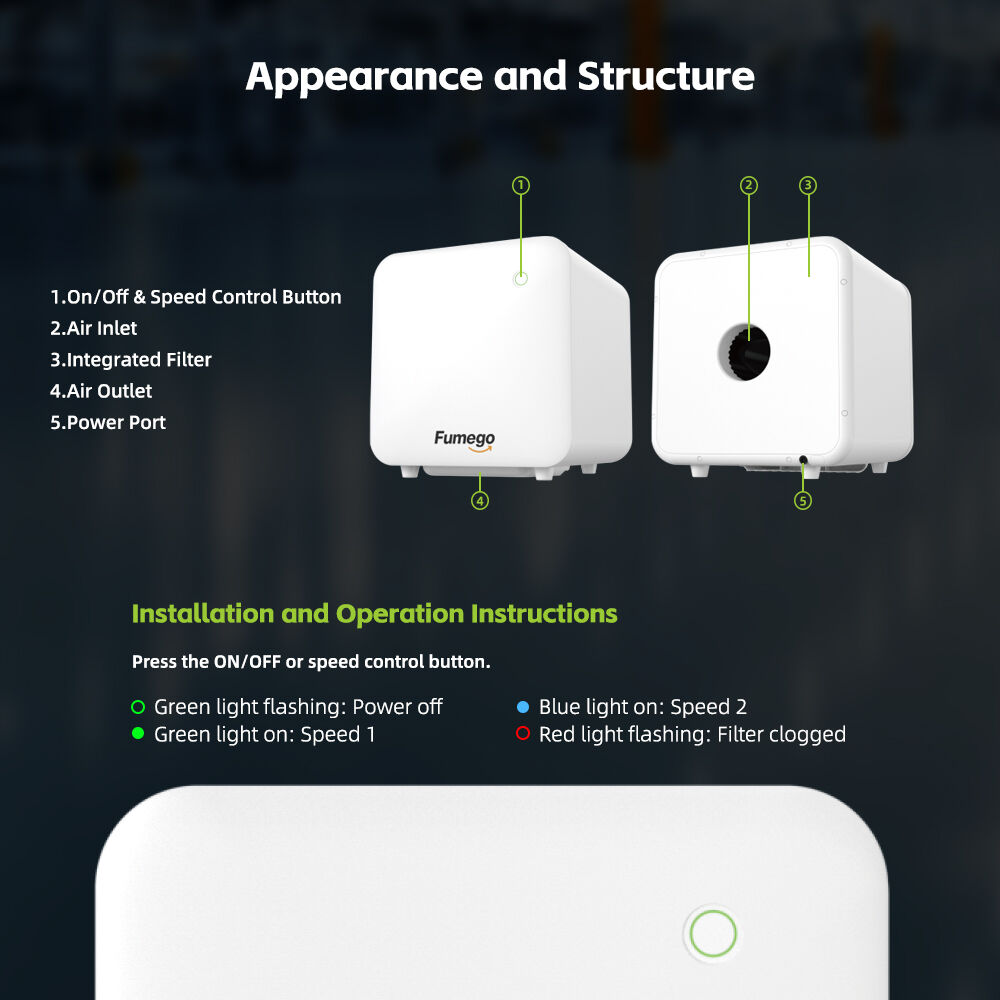 Appearance and Structure

1.On/Off & Speed Control Button
2.Air Inlet
3.Integrated Filter
4.Air Outlet
5.Power Port

1
2
3
Fumego
4
5

Installation and Operation Instructions

Press the ON/OFF or speed control button.

Green light flashing: Power off
Green light on: Speed 1
Blue light on: Speed 2
Red light flashing: Filter clogged