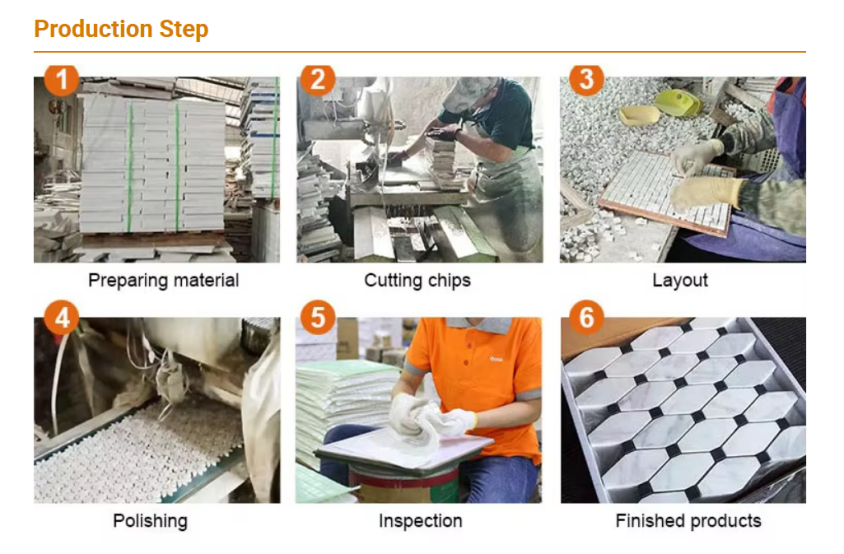 Production Step

1
Preparing material

2
Cutting chips

3
Layout

4
Polishing

5
Inspection

6
Finished products