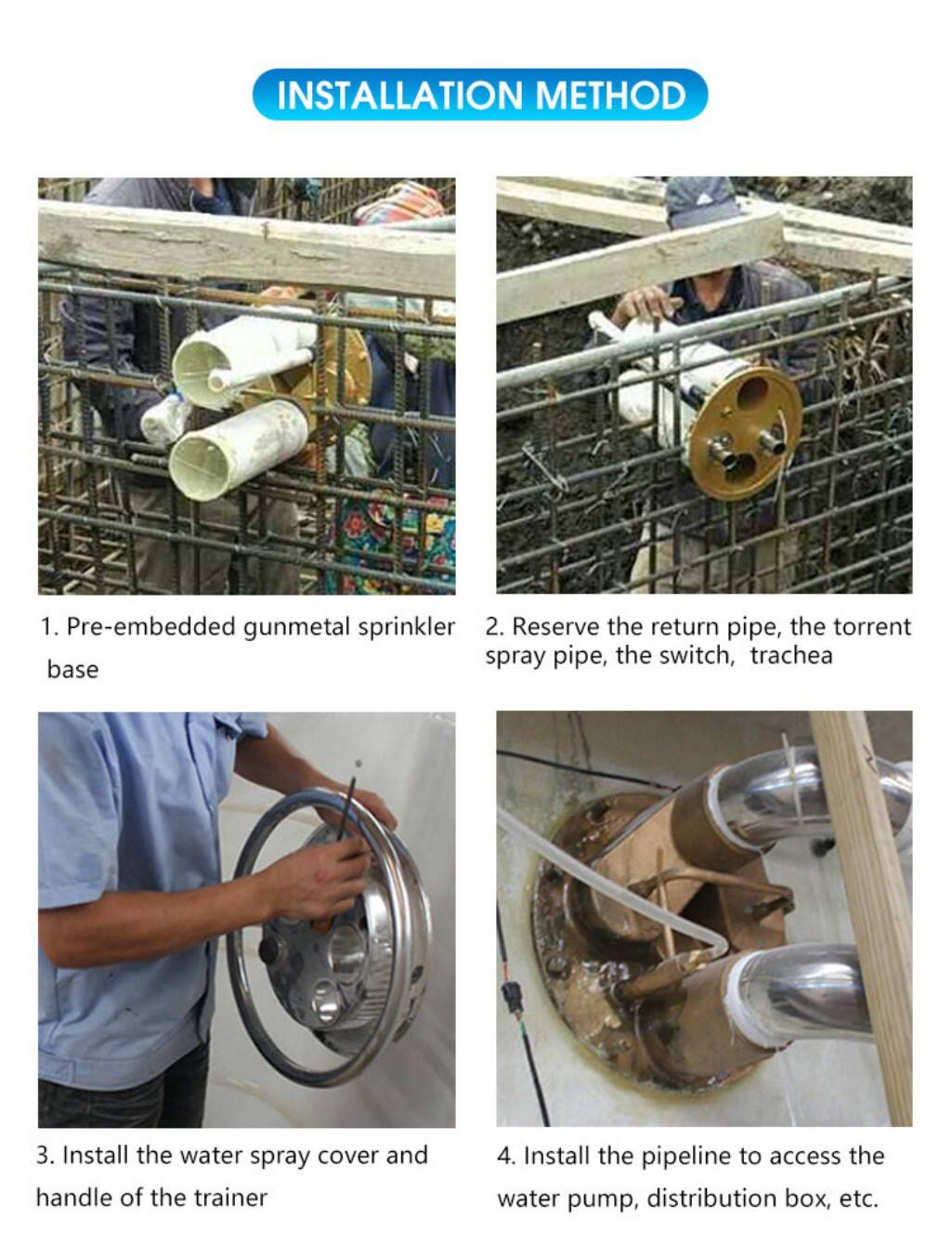 INSTALLATION METHOD

1. Pre-embedded gunmetal sprinkler base

2. Reserve the return pipe, the torrent spray pipe, the switch, trachea

3. Install the water spray cover and handle of the trainer

4. Install the pipeline to access the water pump, distribution box, etc.