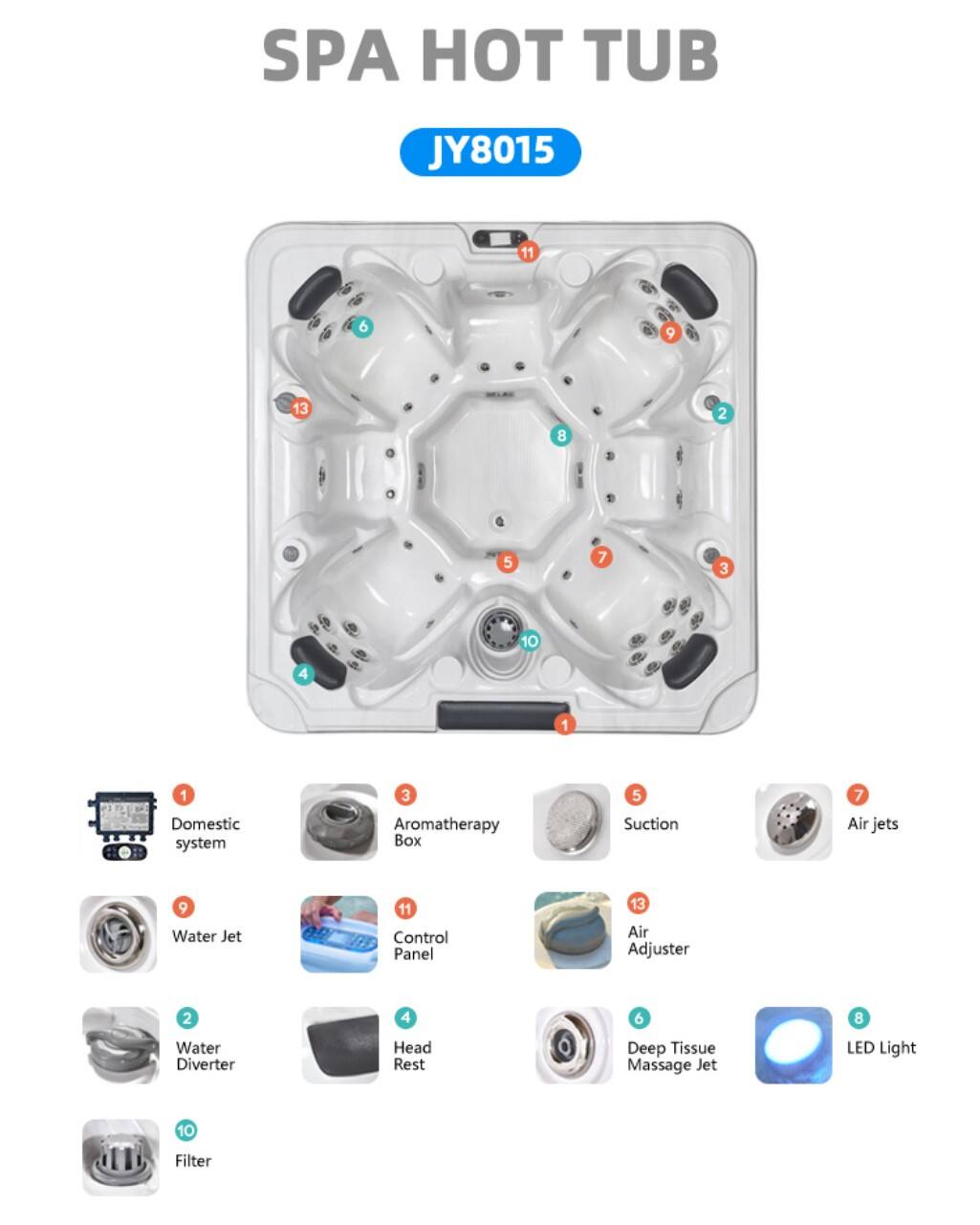 SPA HOT TUB

JY8015

11
6
9
13
2
8
5
7
3
10
4
1

1
Domestic system

3
Aromatherapy Box

5
Suction

7
Air jets

9
Water Jet

11
Control Panel

13
Air Adjuster

2
Water Diverter

4
Head Rest

6
Deep Tissue Massage Jet

8
LED Light

10
Filter