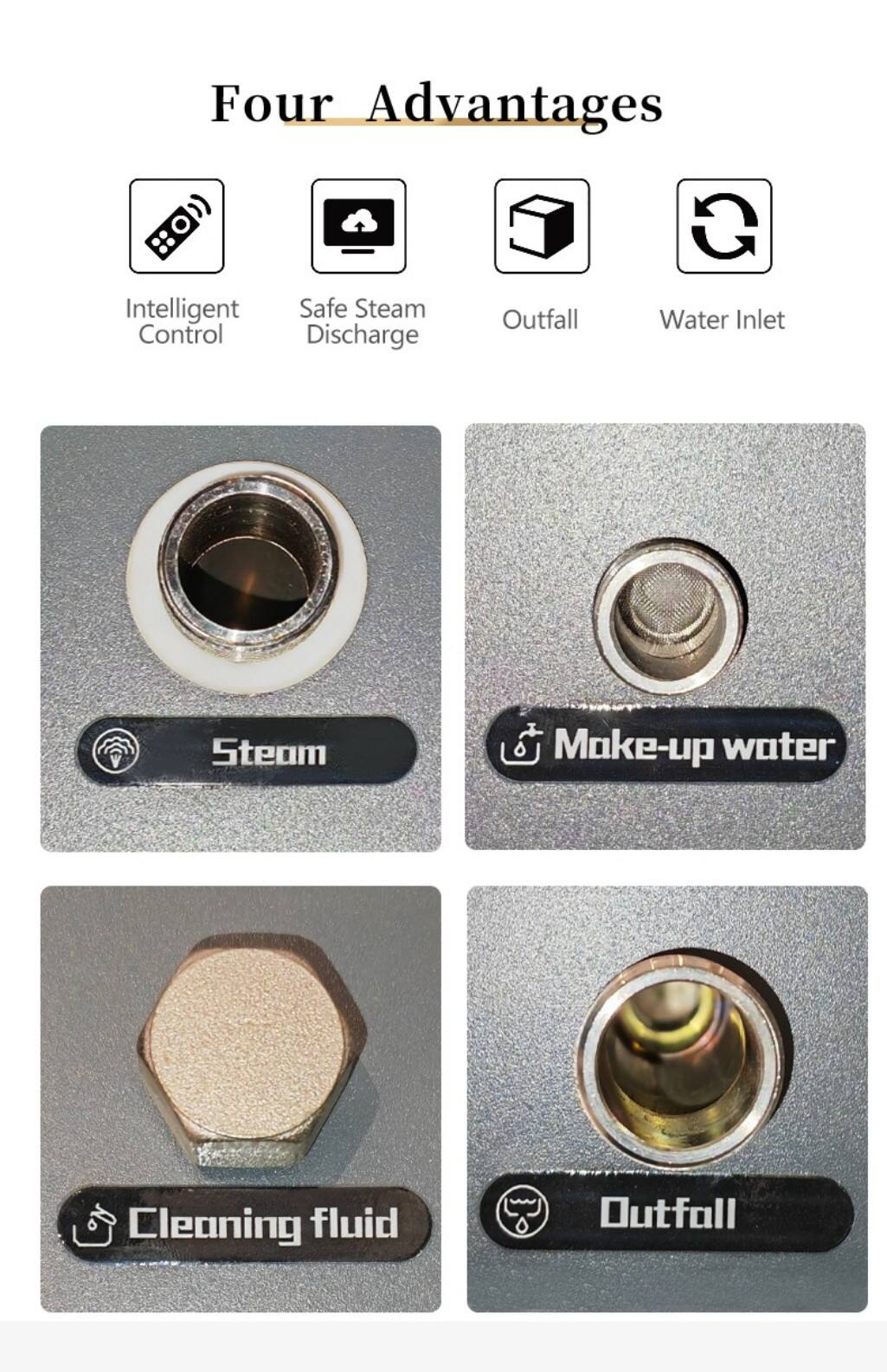 Four Advantages

Intelligent Control

Safe Steam Discharge

Outfall

Water Inlet

Steam

Make-up water

Cleaning fluid

Outfall