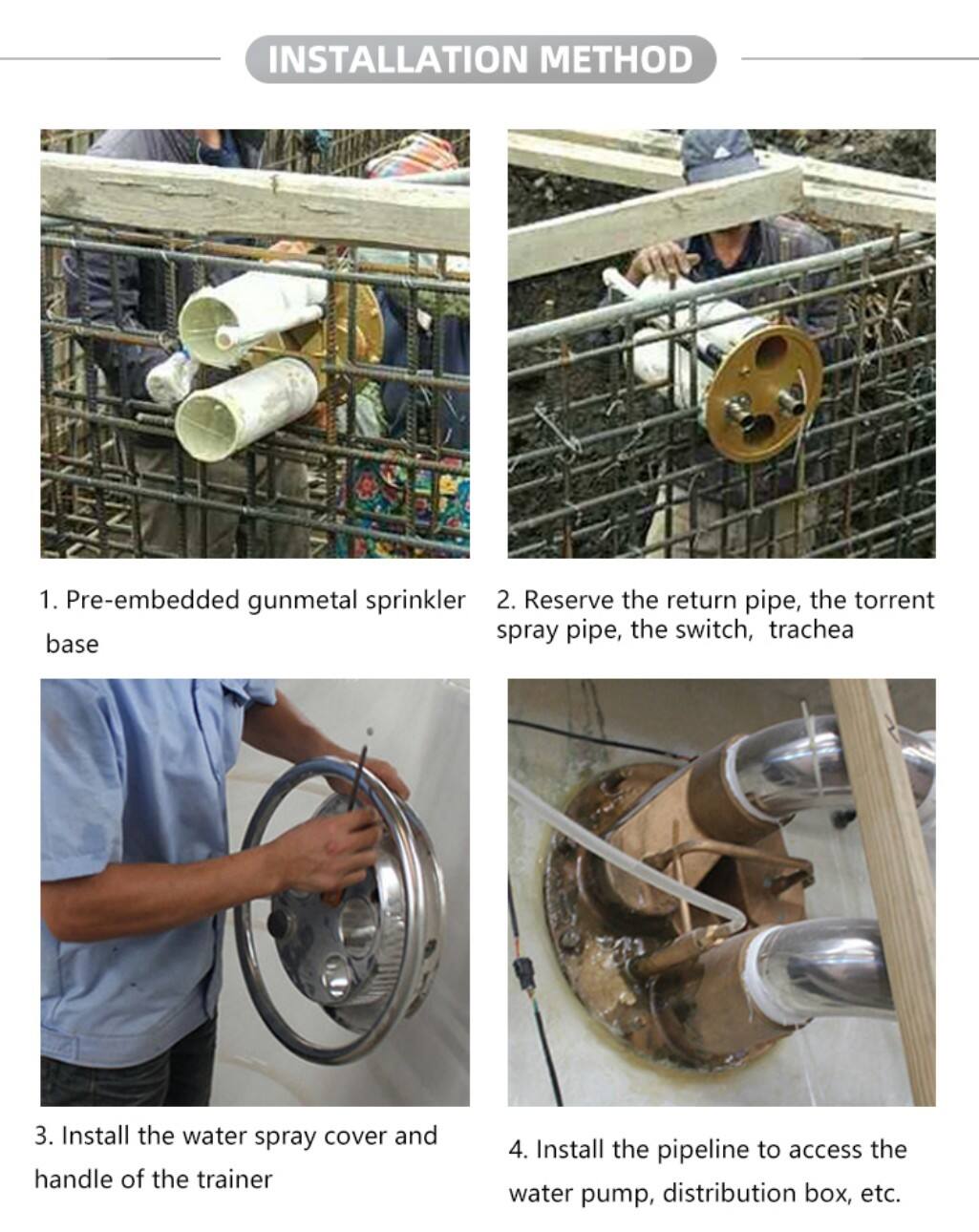 INSTALLATION METHOD

1. Pre-embedded gunmetal sprinkler base

2. Reserve the return pipe, the torrent spray pipe, the switch, trachea

3. Install the water spray cover and handle of the trainer

4. Install the pipeline to access the water pump, distribution box, etc.