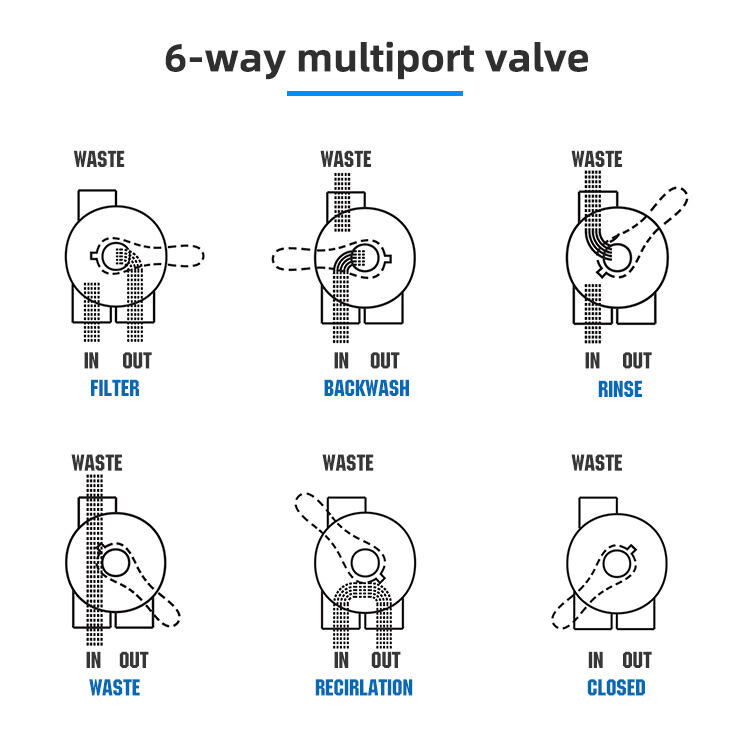 6-way multiport valve

WASTE
IN OUT
FILTER

WASTE
IN OUT
BACKWASH

WASTE
IN OUT
RINSE

WASTE
IN OUT
WASTE

WASTE
IN OUT
RECIRLATION

WASTE
IN OUT
CLOSED