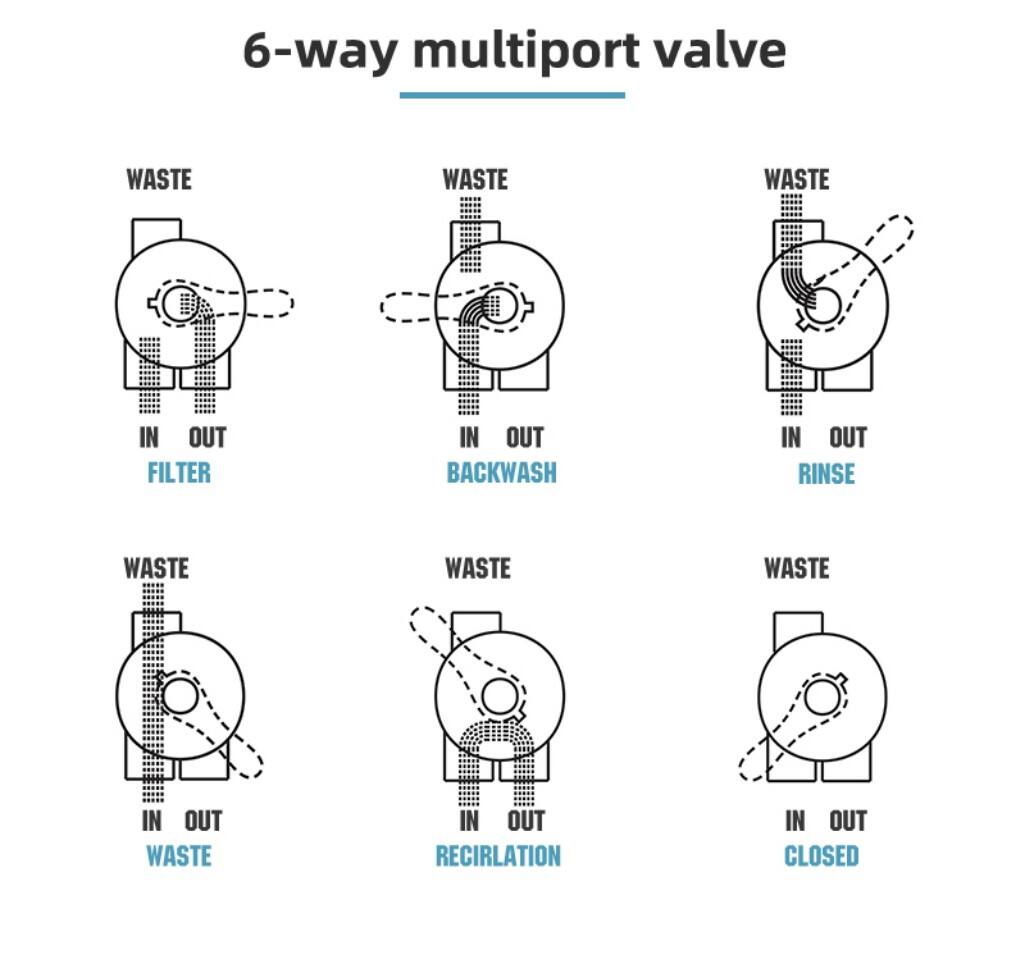 6-way multiport valve

WASTE
IN OUT
FILTER

WASTE
IN OUT
BACKWASH

WASTE
IN OUT
RINSE

WASTE
IN OUT
WASTE

WASTE
IN OUT
RECIRLATION

WASTE
IN OUT
CLOSED