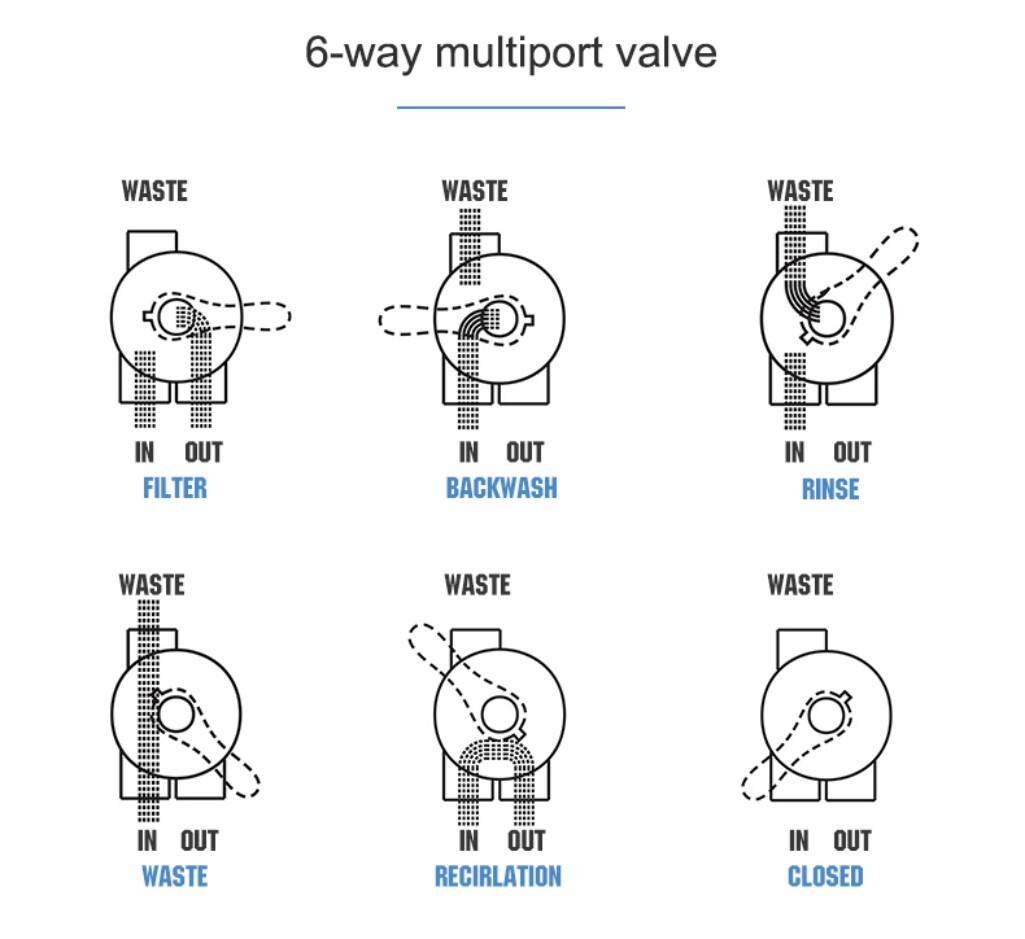 6-way multiport valve

WASTE
IN OUT
FILTER

WASTE
IN OUT
BACKWASH

WASTE
IN OUT
RINSE

WASTE
IN OUT
WASTE

WASTE
IN OUT
RECIRLATION

WASTE
IN OUT
CLOSED