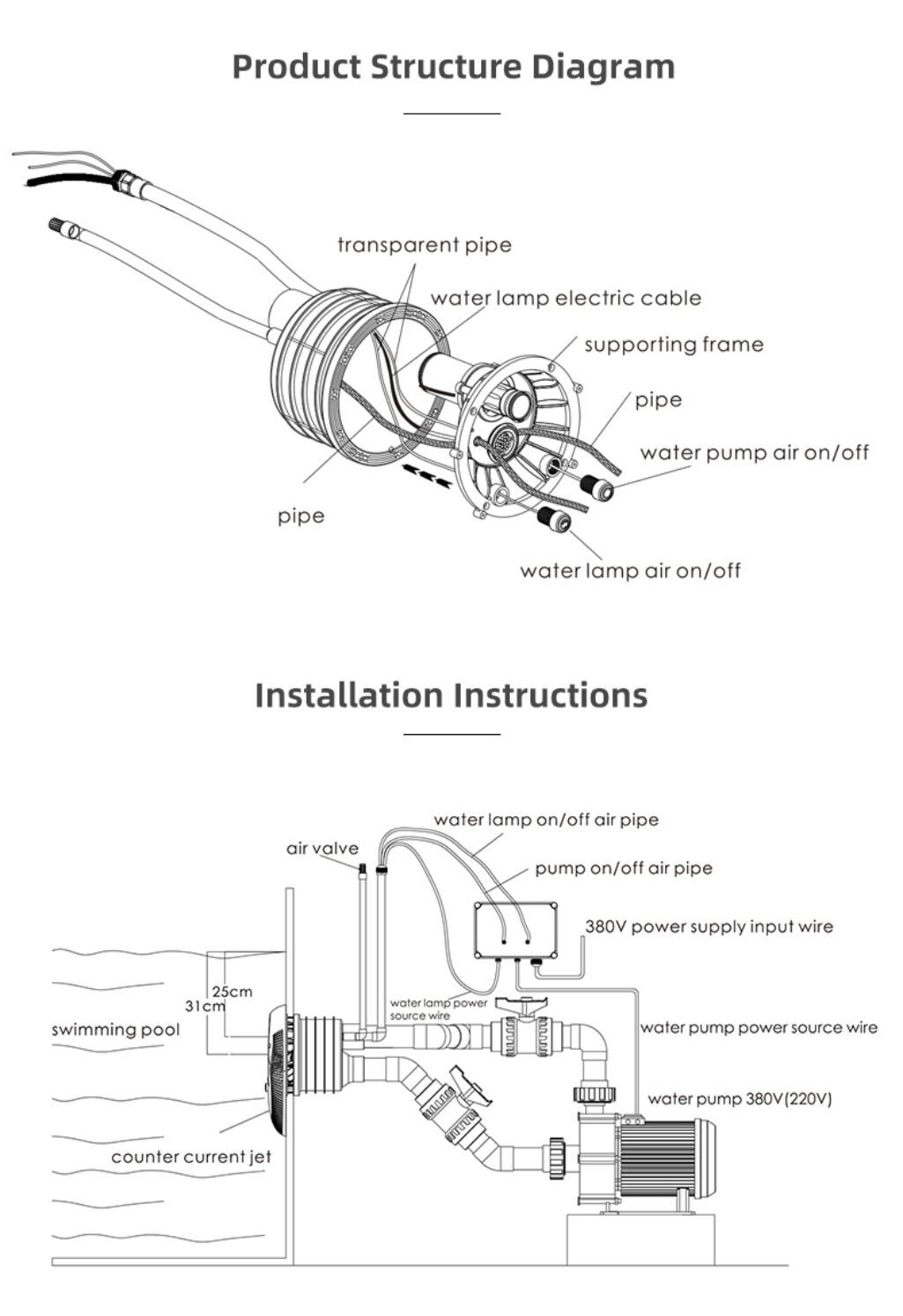 Product Structure Diagram

transparent pipe

water lamp electric cable

supporting frame

pipe

water pump air on/off

pipe

water lamp air on/off

Installation Instructions

water lamp on/off air pipe

air valve

pump on/off air pipe

380V power supply input wire

25cm

31cm

water lamp power source wire

swimming pool

water pump power source wire

water pump 380V(220V)

counter current jet