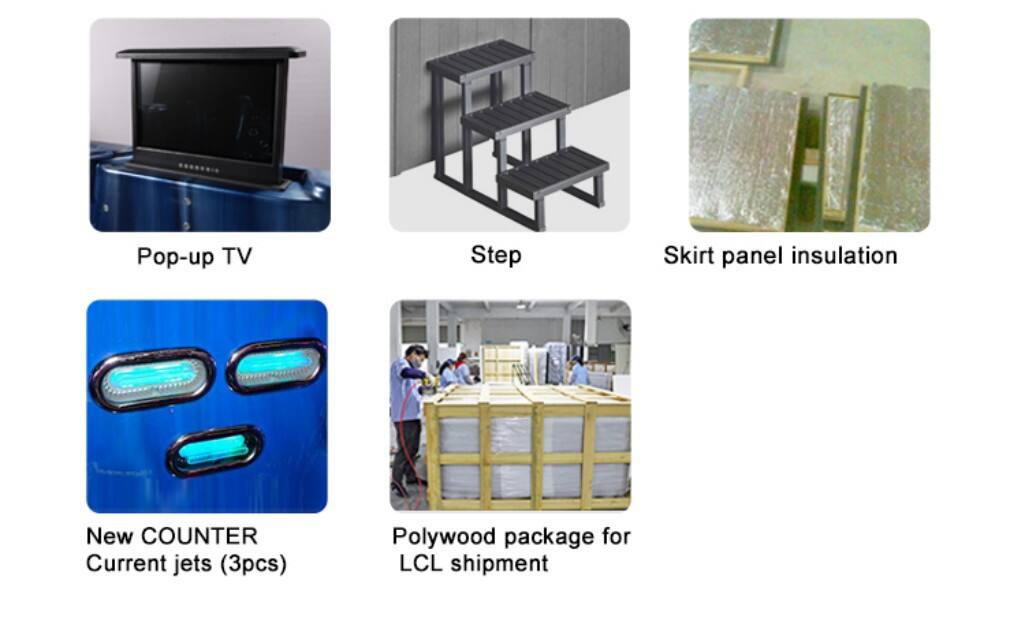 Pop-up TV

Step

Skirt panel insulation

New COUNTER Current jets (3pcs)

Polywood package for LCL shipment