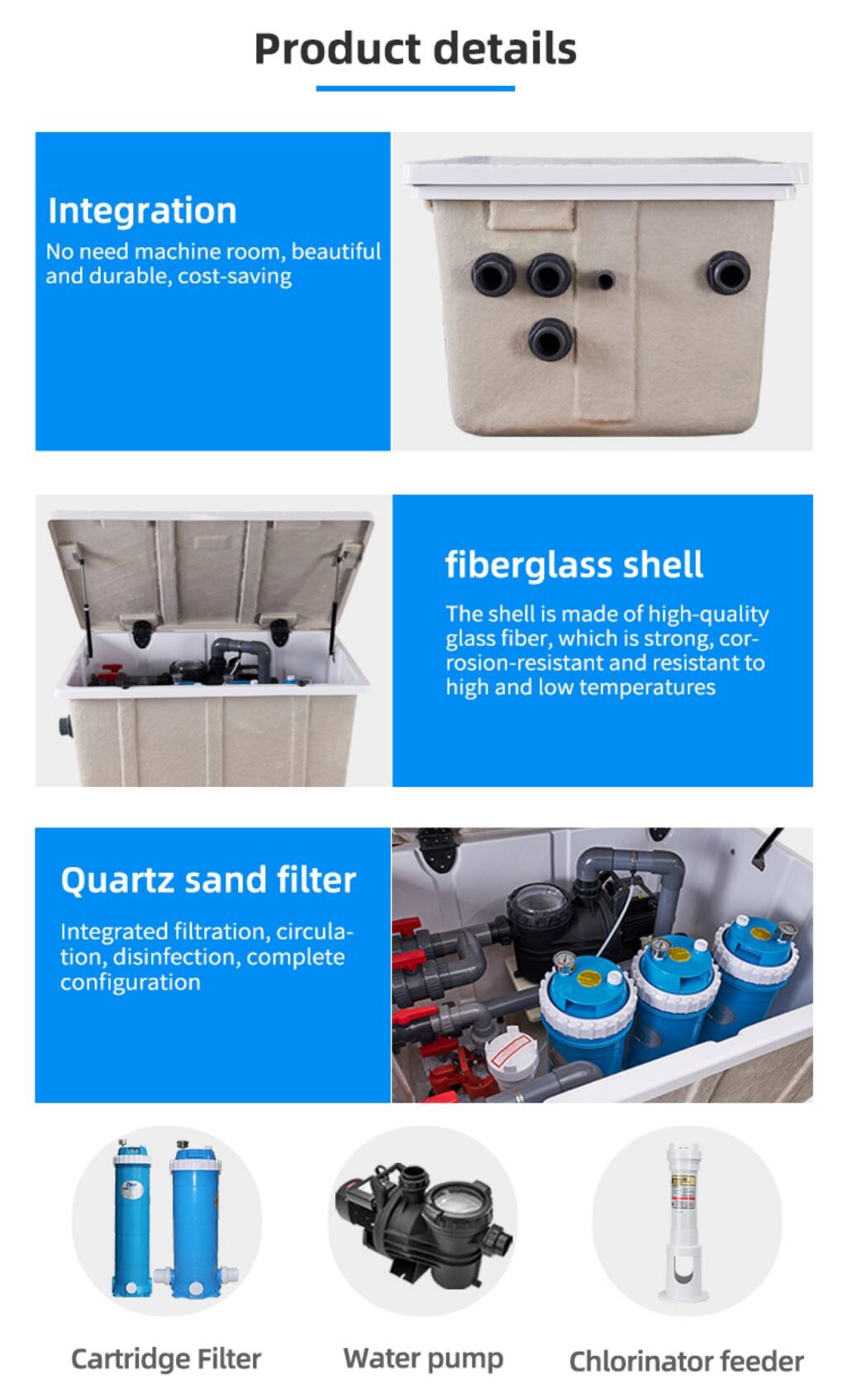 Product details

Integration
No need machine room, beautiful and durable, cost-saving

fiberglass shell
The shell is made of high-quality glass fiber, which is strong, corrosion-resistant and resistant to high and low temperatures

Quartz sand filter
Integrated filtration, circulation, disinfection, complete configuration

Cartridge Filter

Water pump

Chlorinator feeder