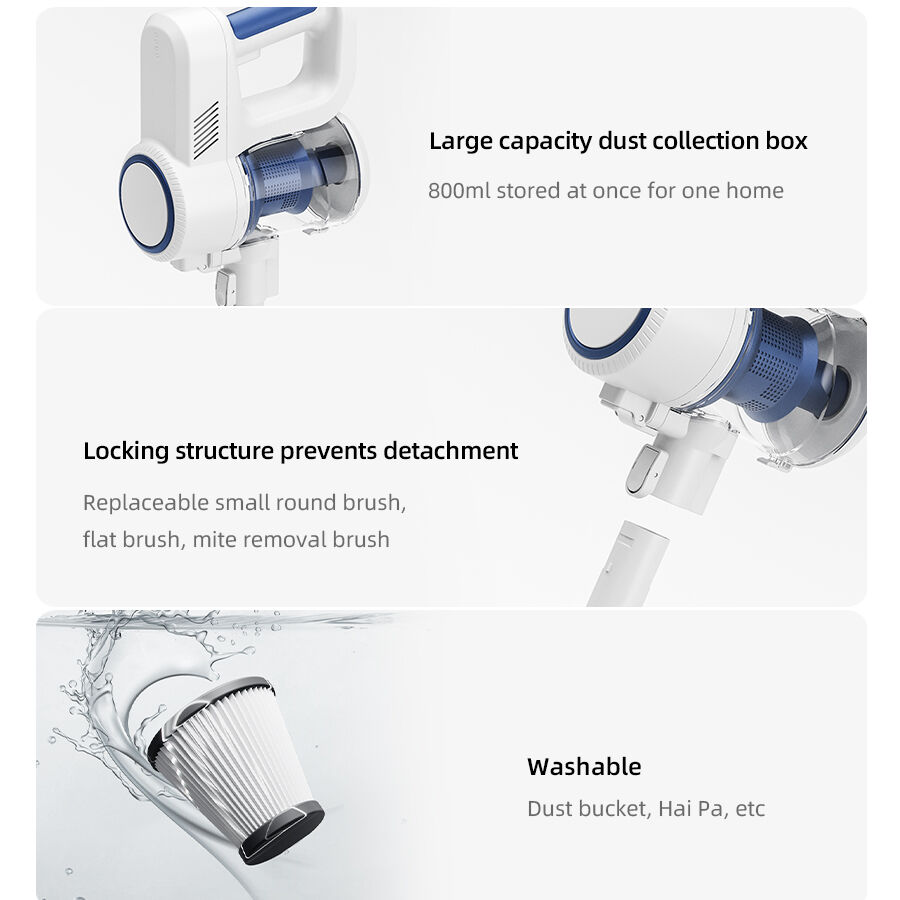 Large capacity dust collection box

800ml stored at once for one home

Locking structure prevents detachment

Replaceable small round brush, flat brush, mite removal brush

Washable

Dust bucket, Hai Pa, etc