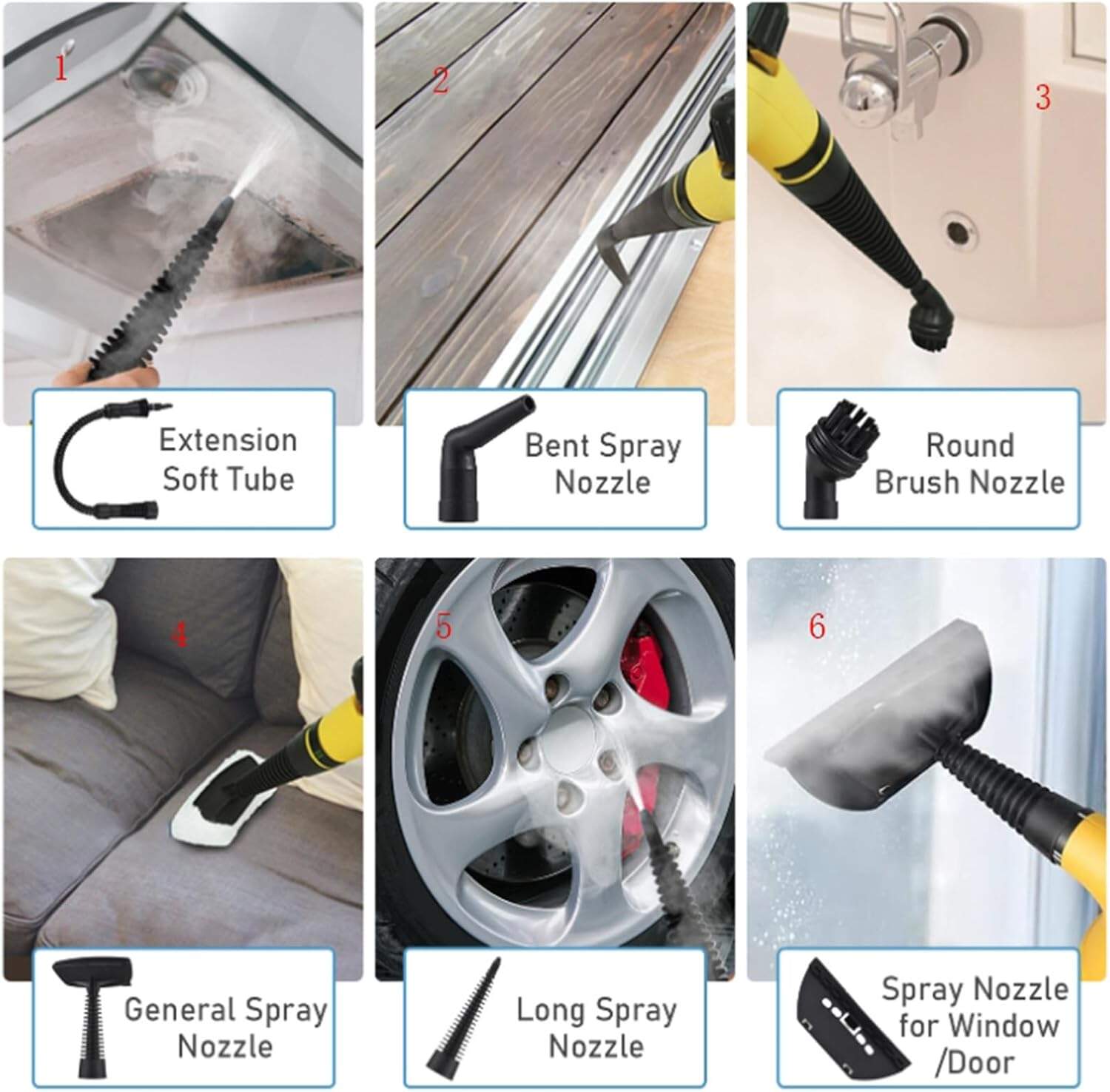 1

Extension Soft Tube

2

Bent Spray Nozzle

3

Round Brush Nozzle

4

General Spray Nozzle

5

Long Spray Nozzle

6

Spray Nozzle for Window /Door