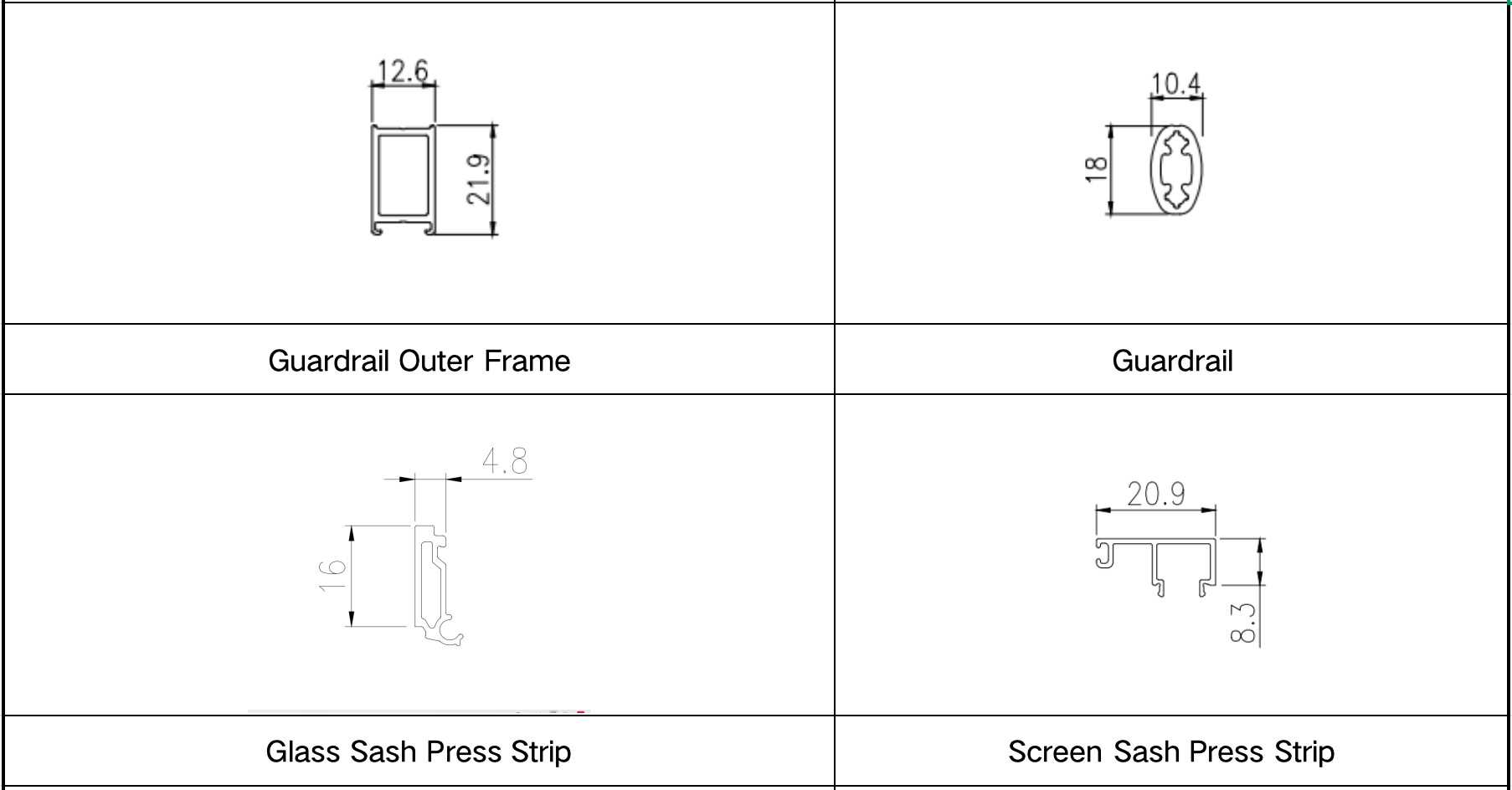 | 12.6 21.9 | 10.4 18 |
|---|---|
| Guardrail Outer Frame | Guardrail |
| 4.8 16 | 20.9 8.3 |
| Glass Sash Press Strip | Screen Sash Press Strip |