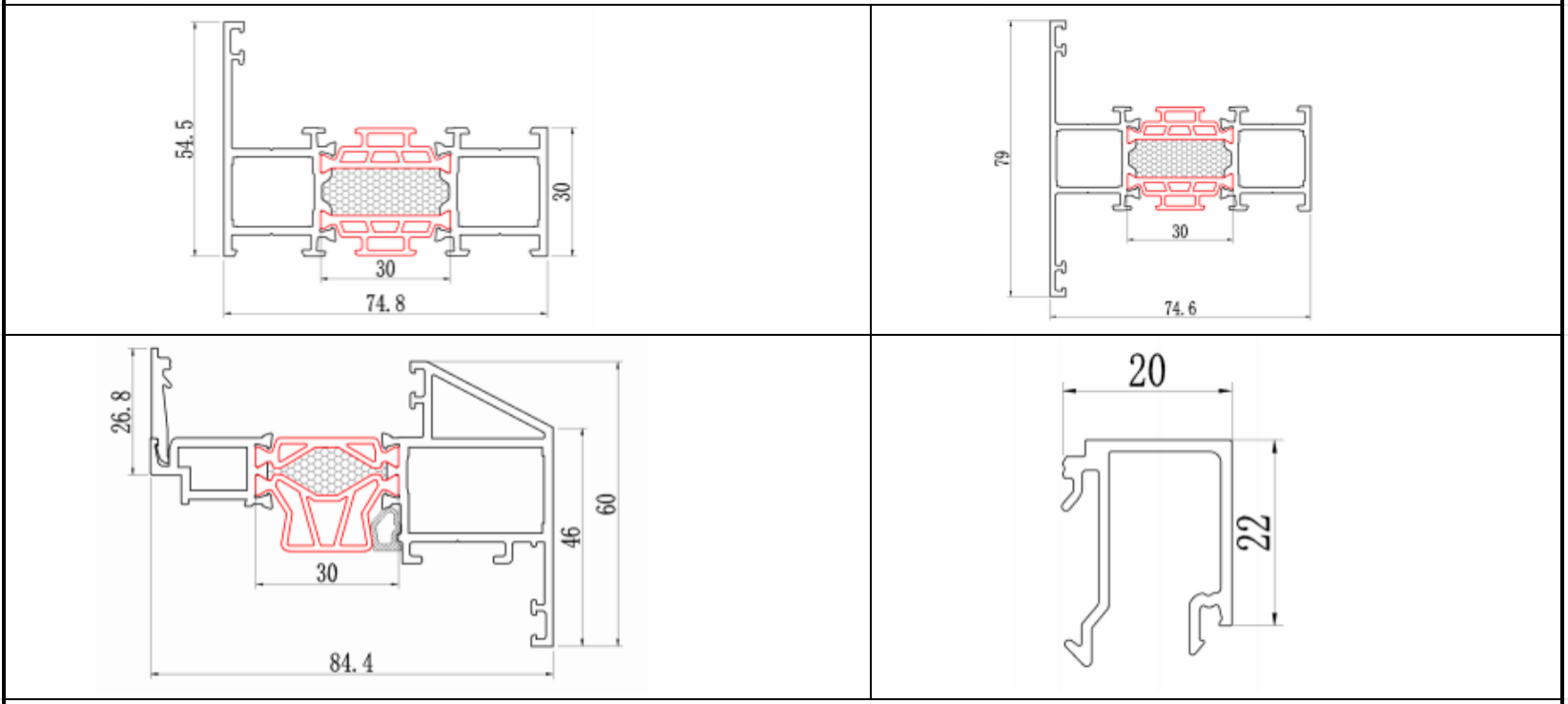 54.5
30
30
74.8

79
30
74.6

26.8
30
46
60
84.4

20
22