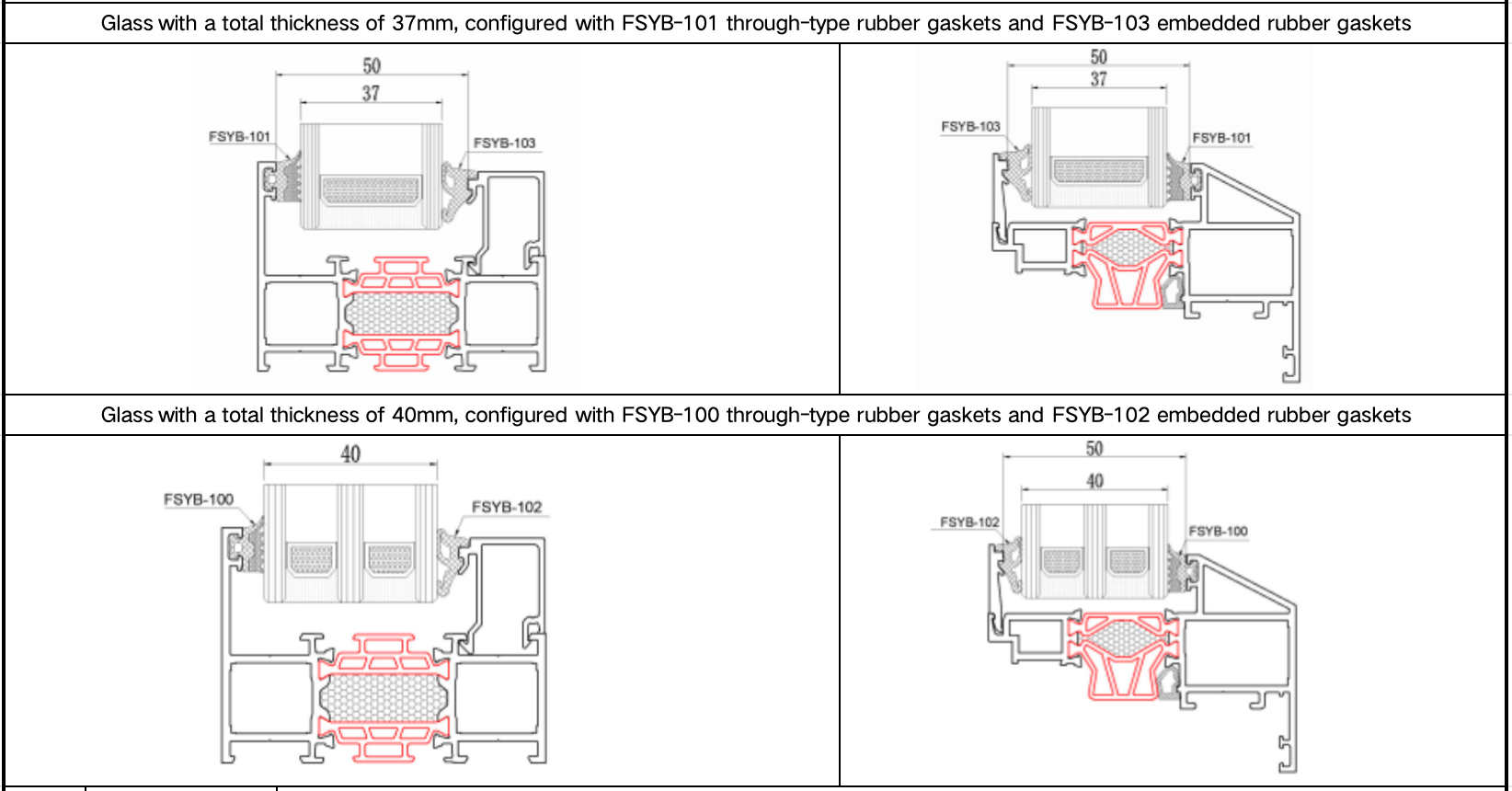 Glass with a total thickness of 37mm, configured with FSYB-101 through-type rubber gaskets and FSYB-103 embedded rubber gaskets

50
37
FSYB-101
FSYB-103

50
37
FSYB-103
FSYB-101

Glass with a total thickness of 40mm, configured with FSYB-100 through-type rubber gaskets and FSYB-102 embedded rubber gaskets

40
FSYB-100
FSYB-102

50
40
FSYB-102
FSYB-100